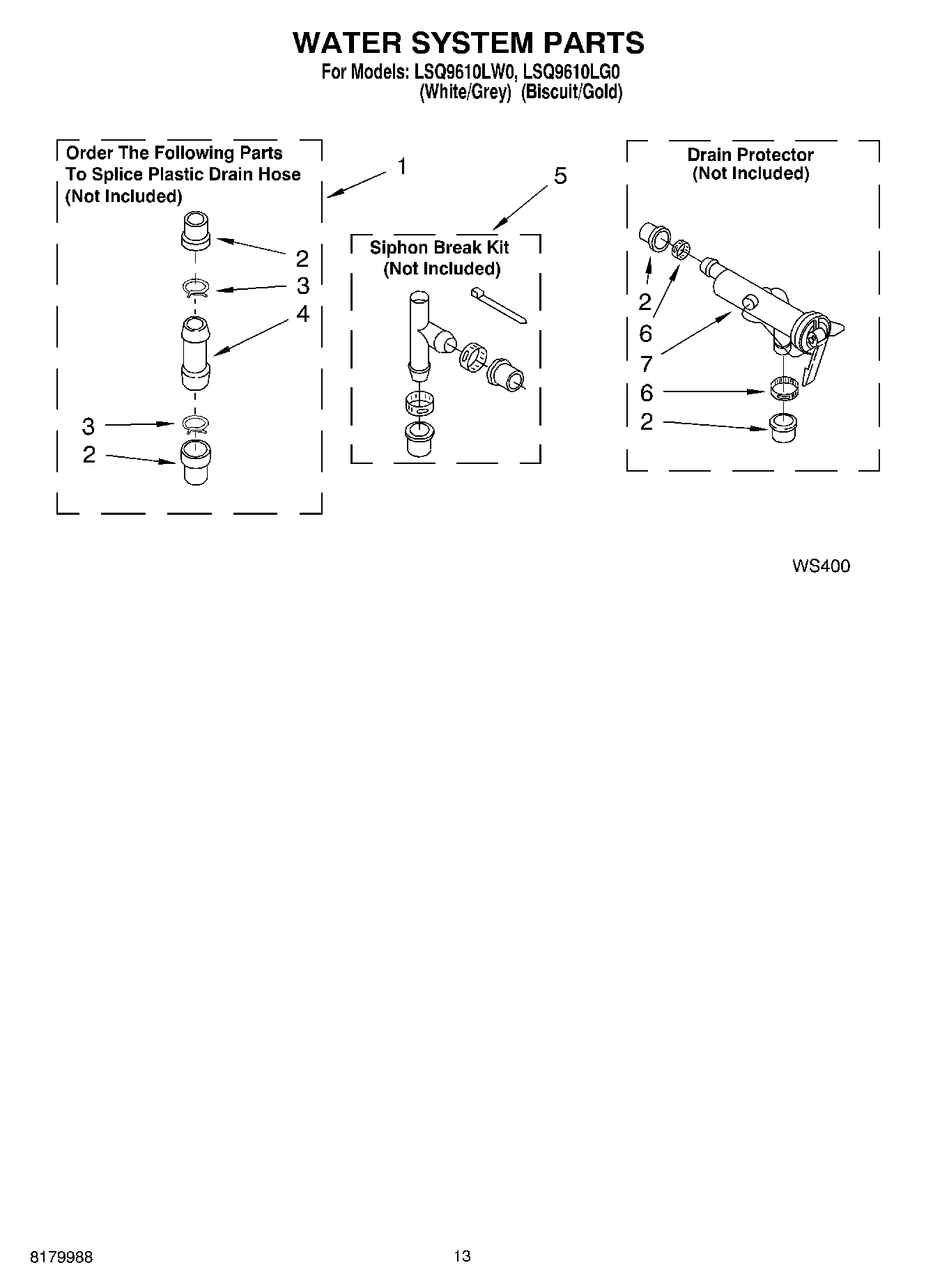 WATER SYSTEM PARTS
For Models: LSQ9610LW0, LSQ9610LG0
(White/Grey) (Biscuit/Gold)

Order The Following Parts To Splice Plastic Drain Hose (Not Included)

1

2
3
4
3
2

5

Siphon Break Kit (Not Included)

Drain Protector (Not Included)

2
6
7
6
2

WS400

8179988

13