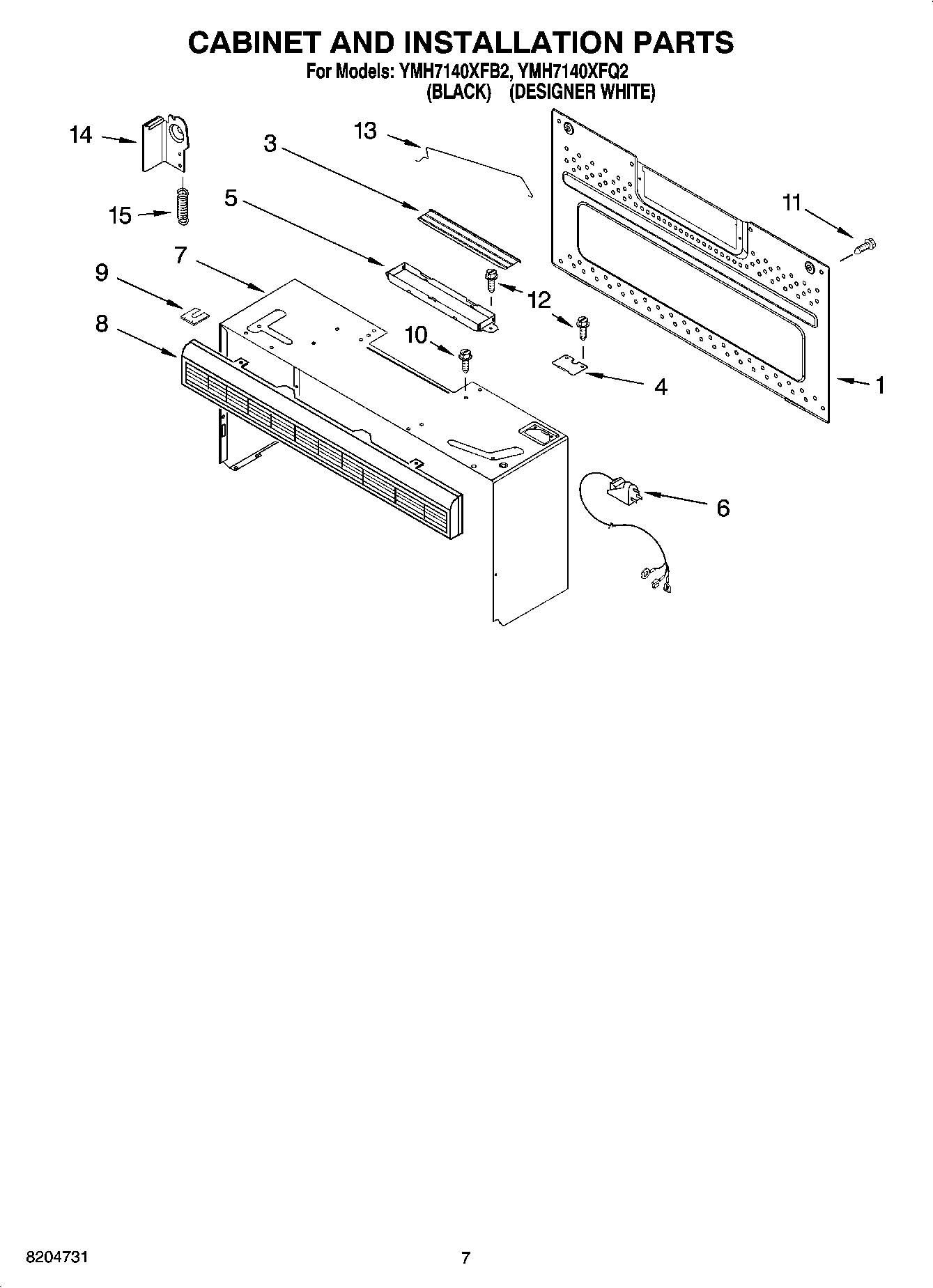 CABINET AND INSTALLATION PARTS

For Models: YMH7140XFB2, YMH7140XFQ2
(BLACK) (DESIGNER WHITE)

14
13
3
15
5
11
7
9
12
8
10
4
1
6

8204731

7