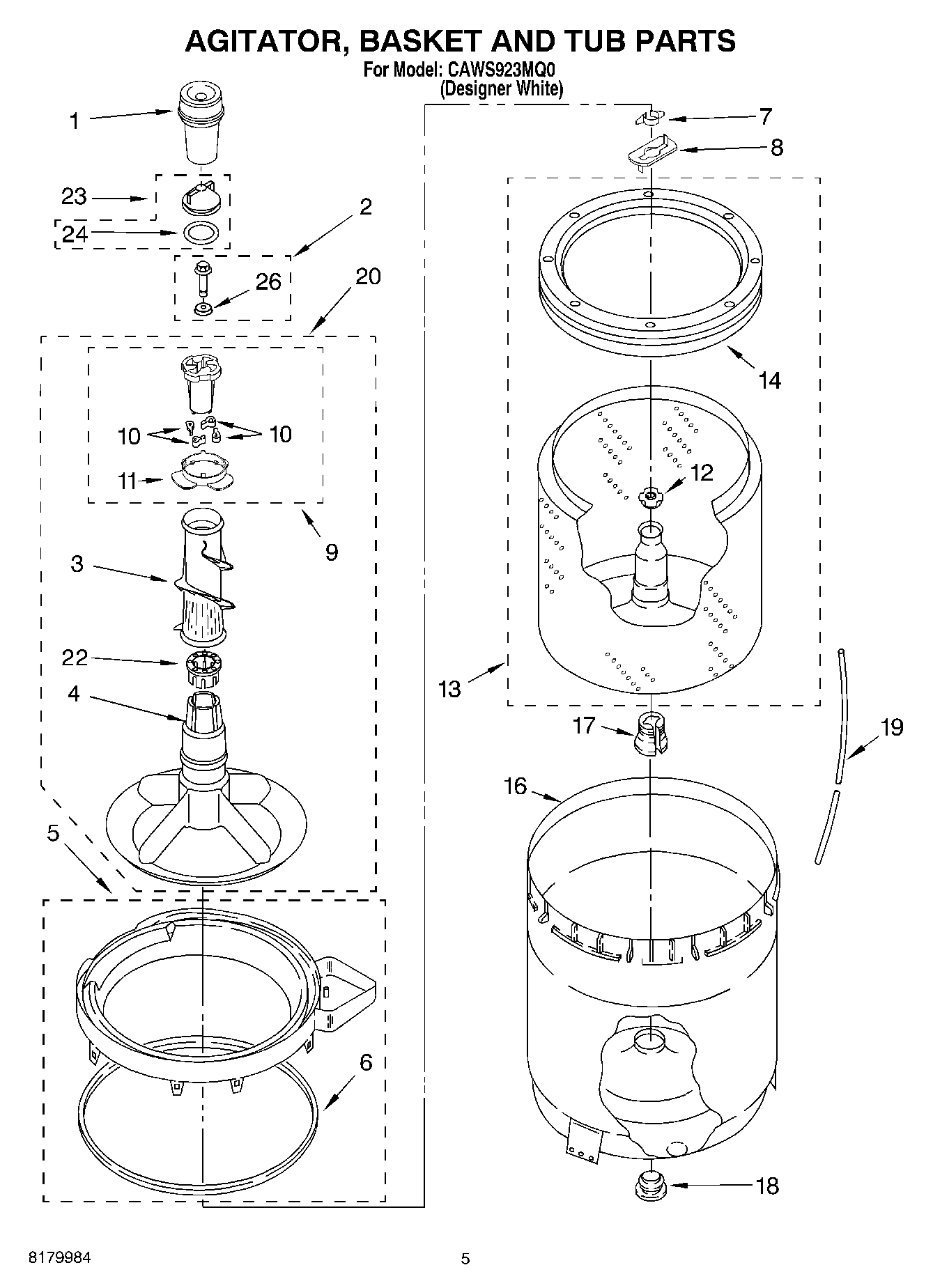 AGITATOR, BASKET AND TUB PARTS

For Model: CAWS923MQ0
(Designer White)

1
23
24
2
26
20
10
10
11
9
3
22
4
5
6
7
8
14
12
13
17
19
16
18

8179984

5