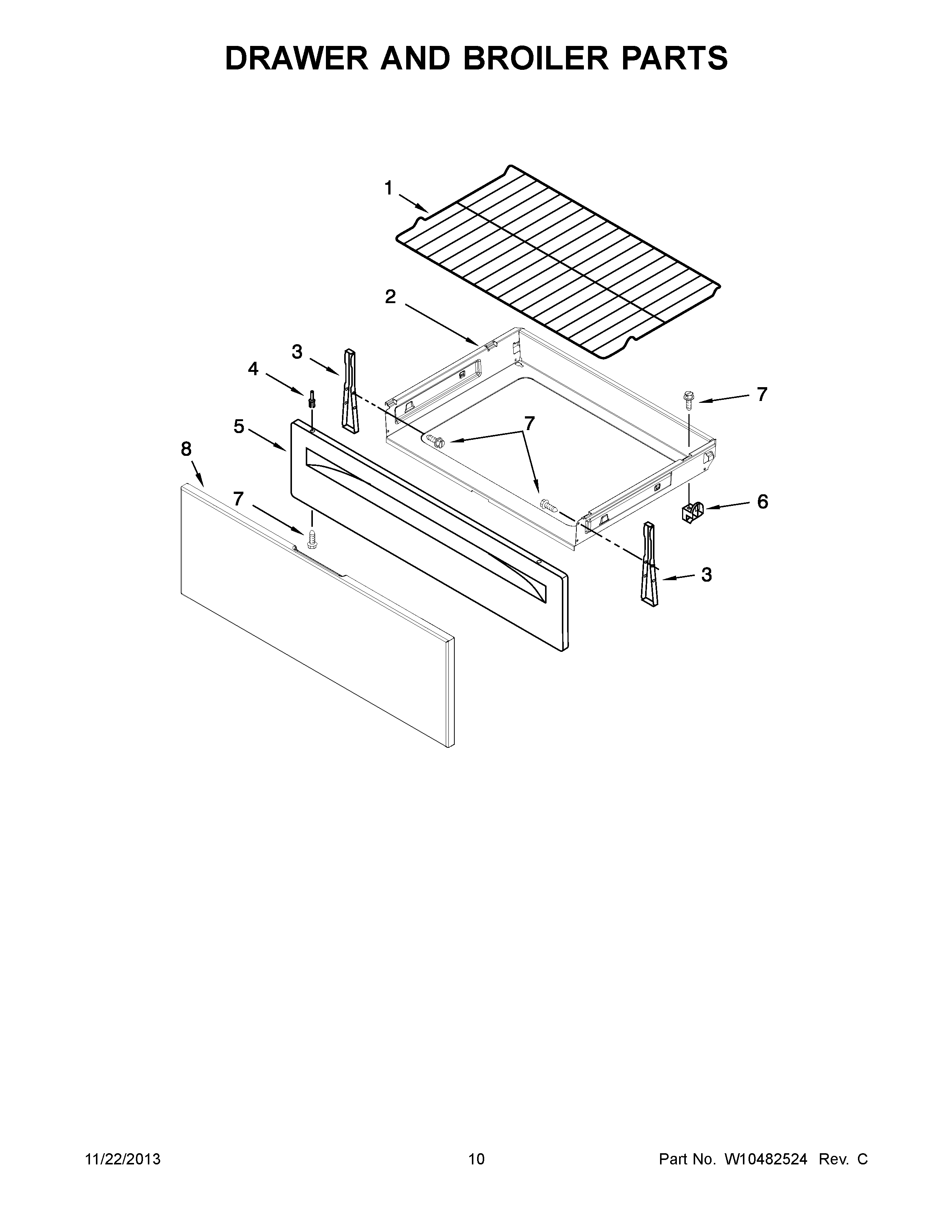 DRAWER AND BROILER PARTS

1

2

3

4

7

5

7

8

7

6

3

11/22/2013

10

Part No. W10482524 Rev. C