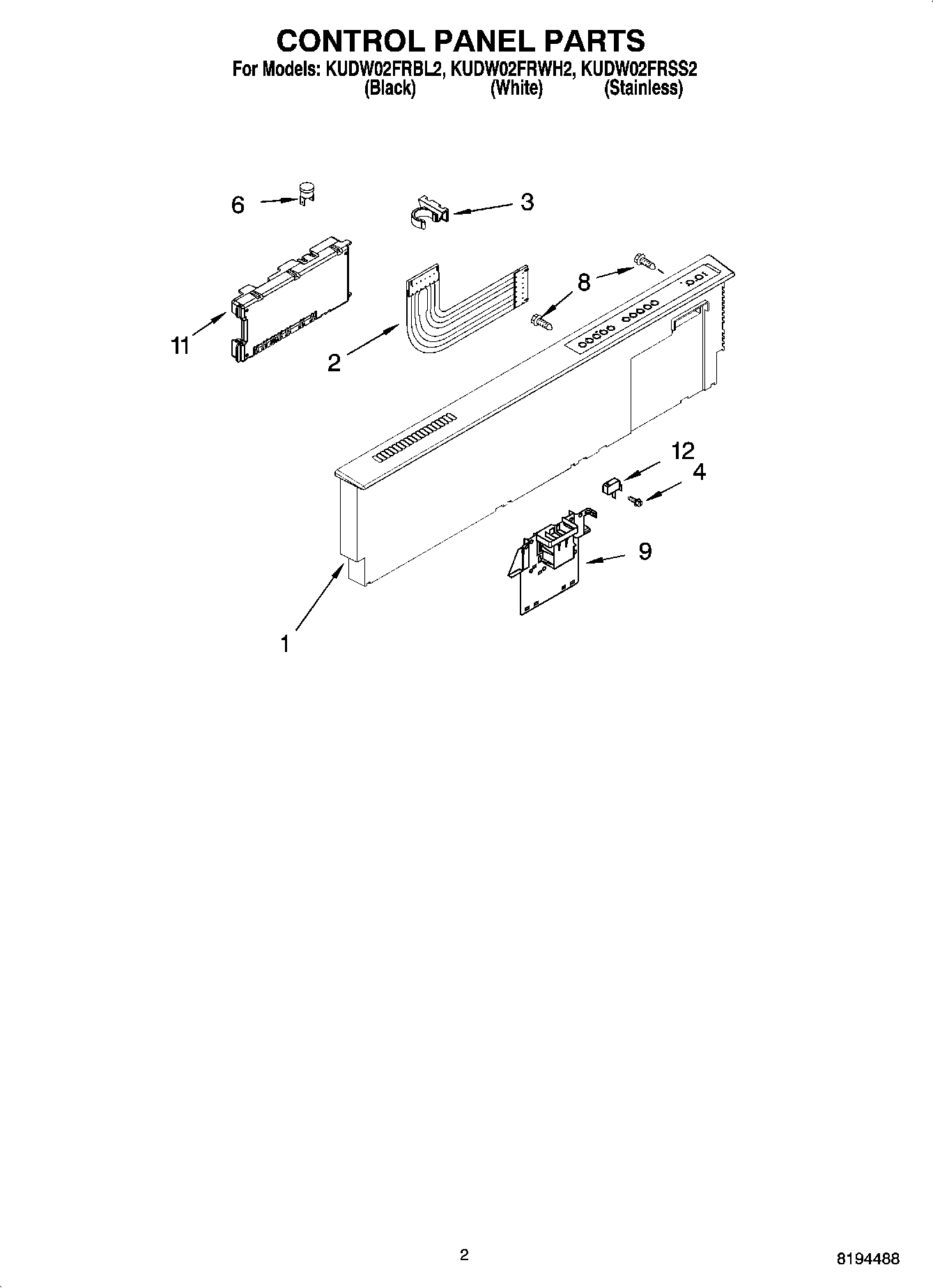 CONTROL PANEL PARTS

For Models: KUDW02FRBL2, KUDW02FRWH2, KUDW02FRSS2
(Black) (White) (Stainless)

6
3
8
11
2
12
4
9
1

2

8194488