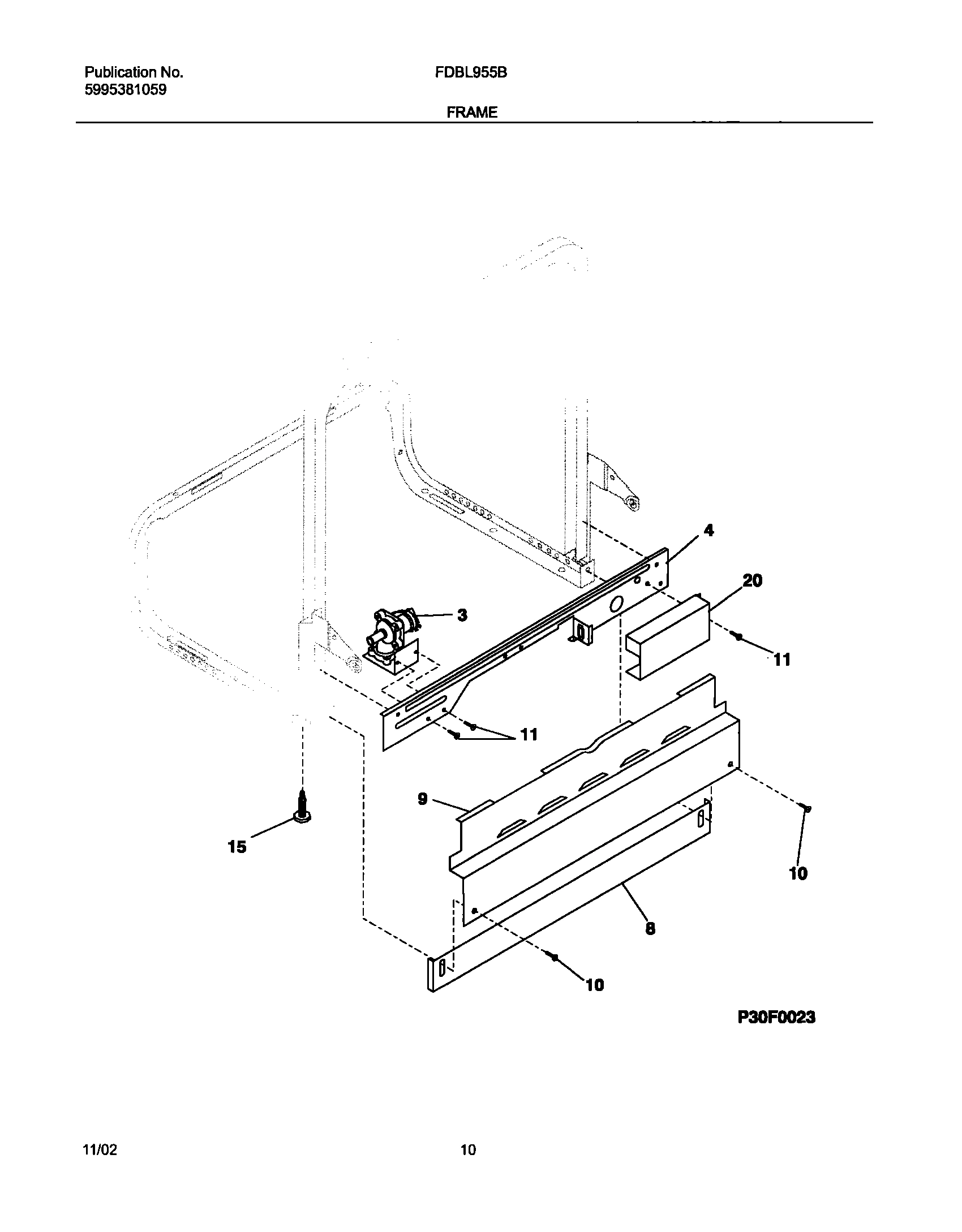 Publication No.
5995381059

FDBL955B

FRAME

4

20

3

11

11

9

15

10

8

10

P30F0023

11/02

10