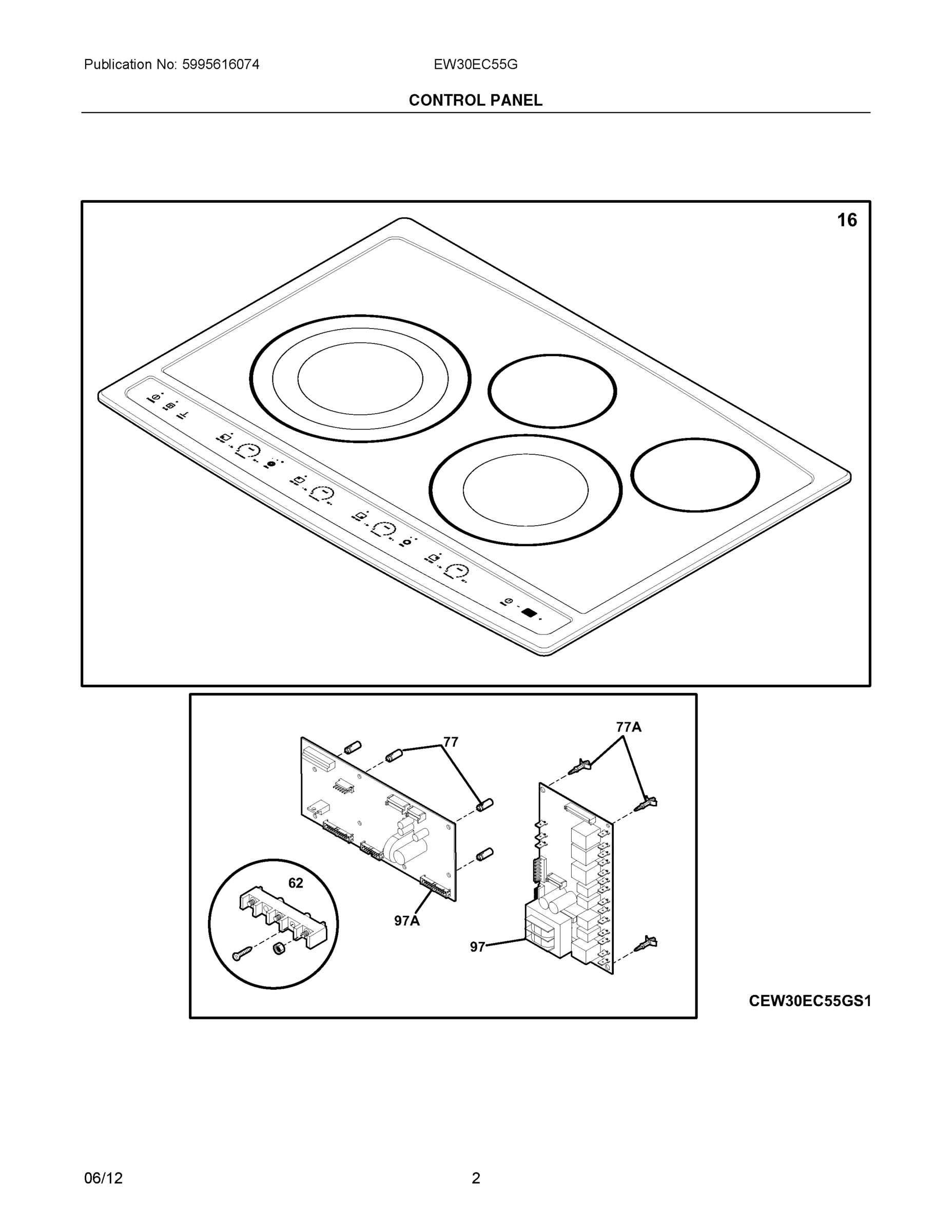 Publication No: 5995616074

EW30EC55G

CONTROL PANEL

16

77

77A

62

97A

97

CEW30EC55GS1

06/12

2