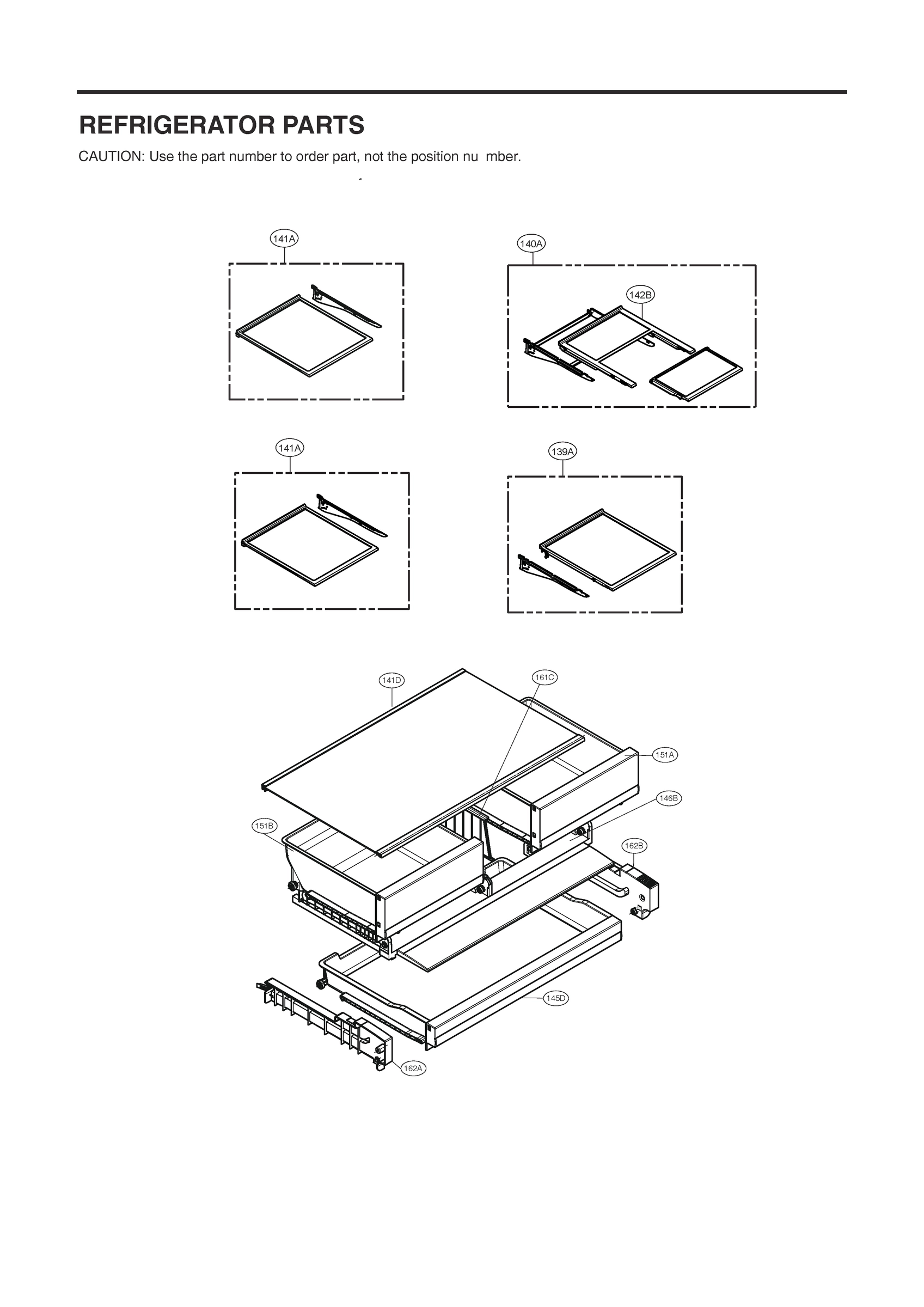 REFRIGERATOR PARTS

CAUTION: Use the part number to order part, not the position nu mber.

141A

140A

142B

141A

139A

141D

161C

151A

146B

151B

162B

145D

162A