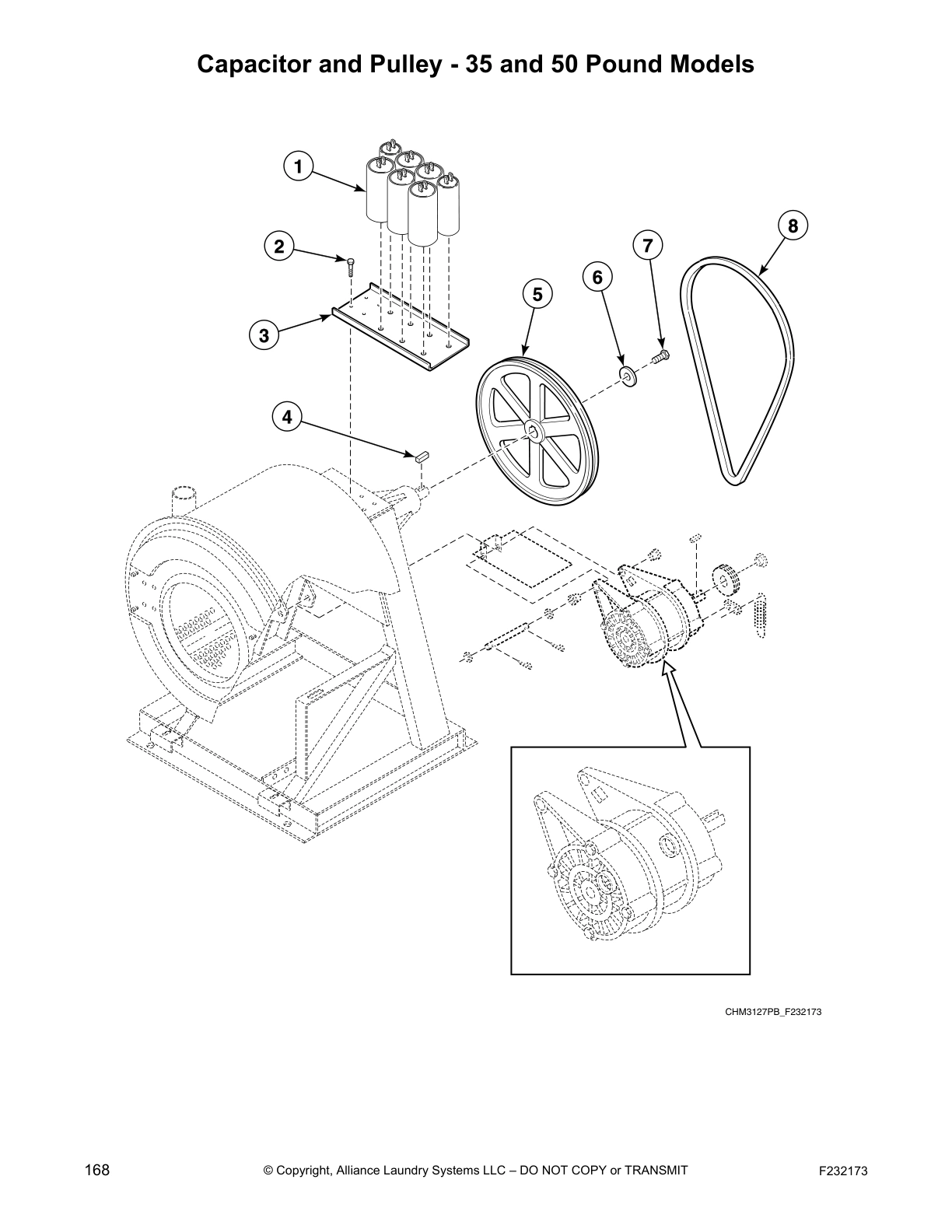 Capacitor and Pulley - 35 and 50 Pound Models

1
2
3
4
5
6
7
8

CHM3127PB_F232173

168 © Copyright, Alliance Laundry Systems LLC – DO NOT COPY or TRANSMIT F232173