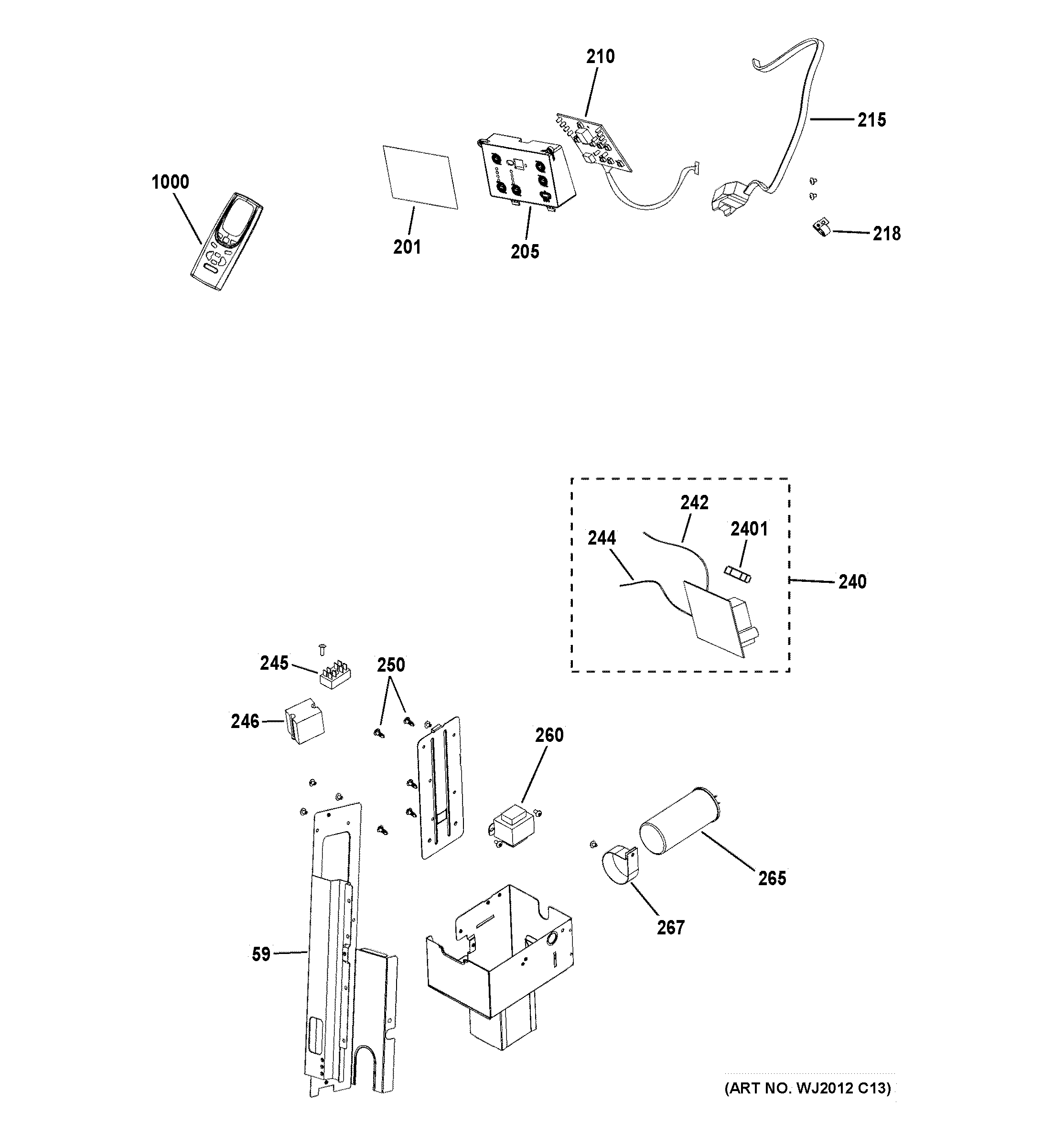 210
215
1000
201
205
218
242
2401
244
240
245
250
246
260
265
267
59
(ART NO. WJ2012 C13)