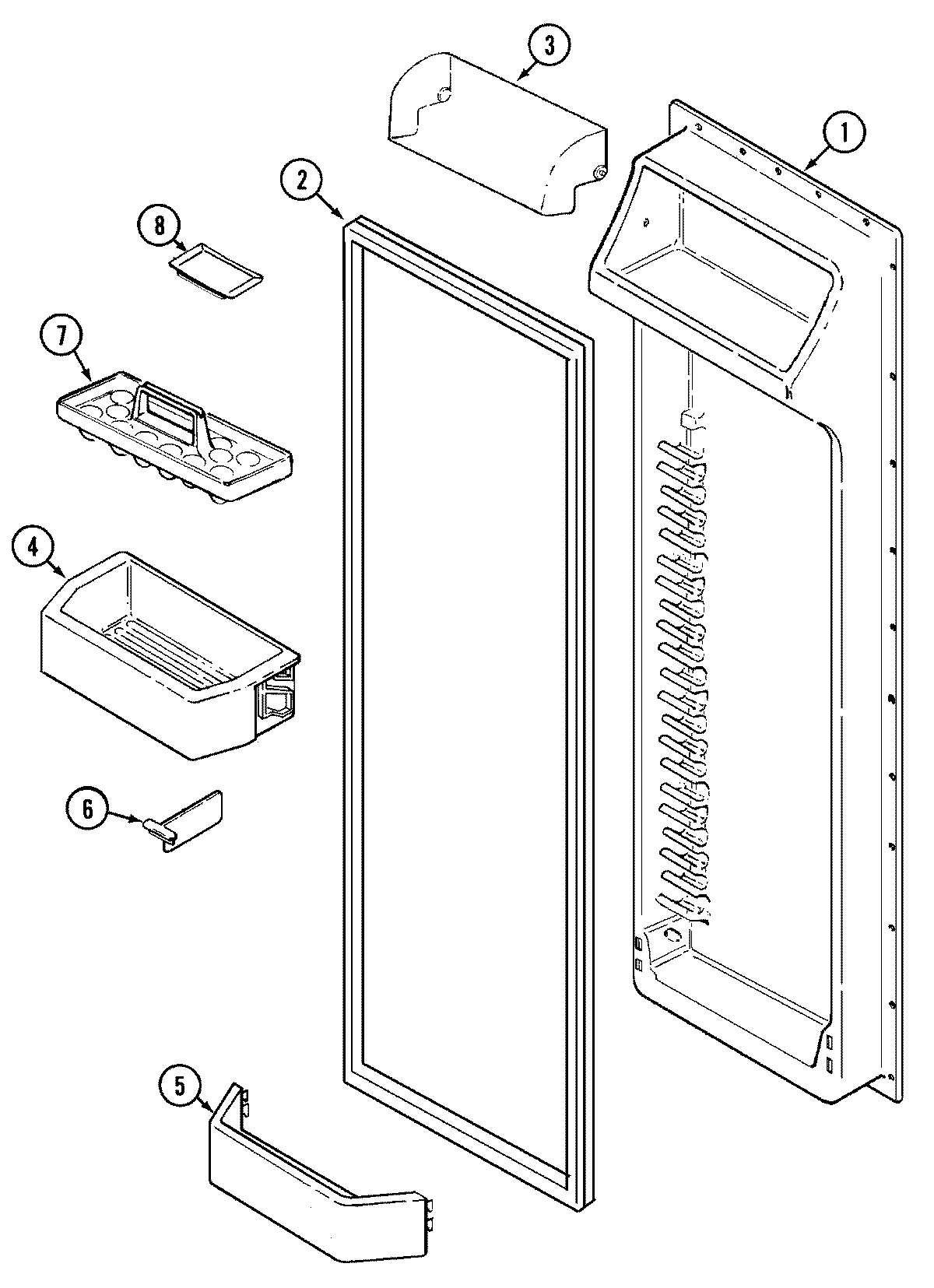 3
1
2
8
7
4
6
5