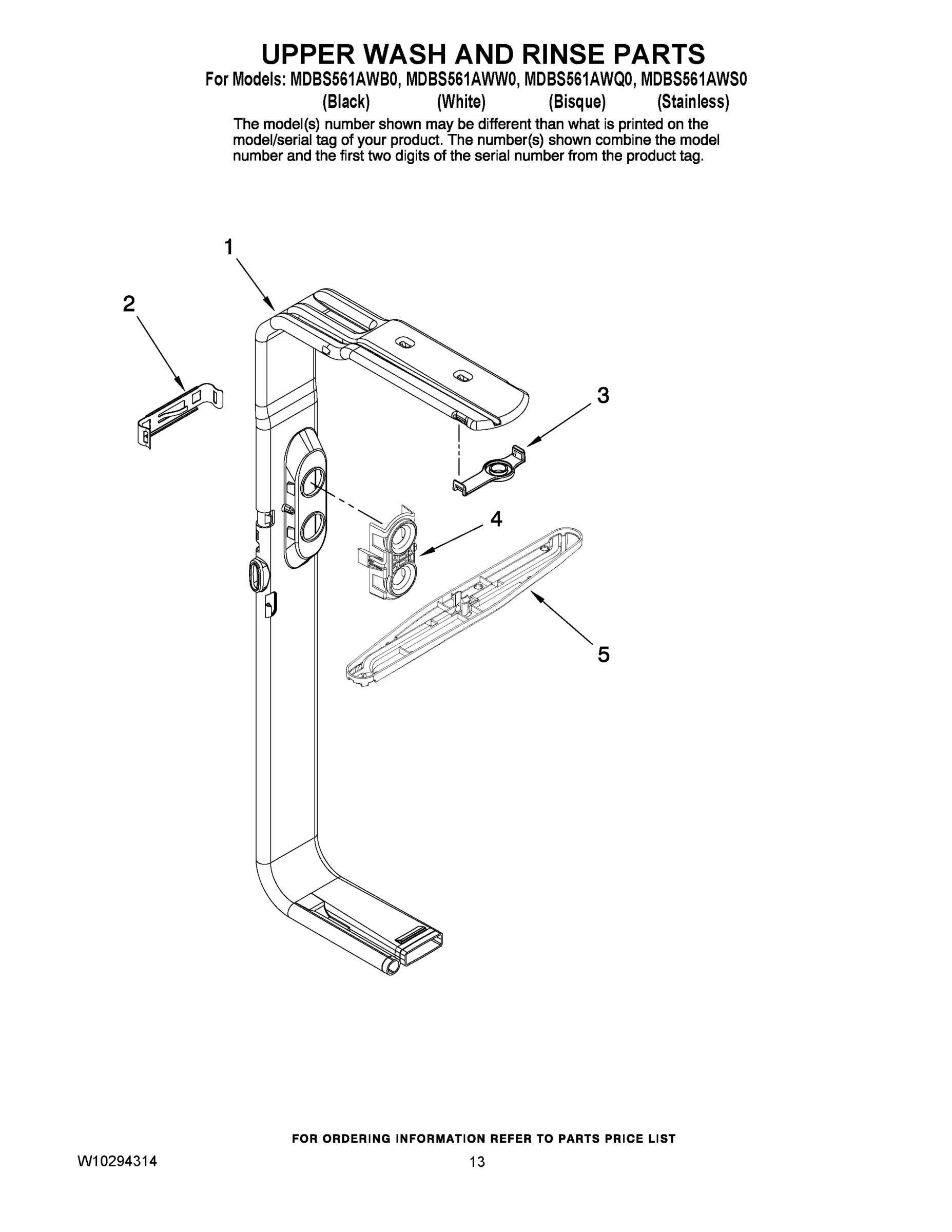 UPPER WASH AND RINSE PARTS
For Models: MDBS561AWB0, MDBS561AWW0, MDBS561AWQ0, MDBS561AWS0
(Black) (White) (Bisque) (Stainless)

The model(s) number shown may be different than what is printed on the model/serial tag of your product. The number(s) shown combine the model number and the first two digits of the serial number from the product tag.

1
2
3
4
5

FOR ORDERING INFORMATION REFER TO PARTS PRICE LIST

W10294314
13