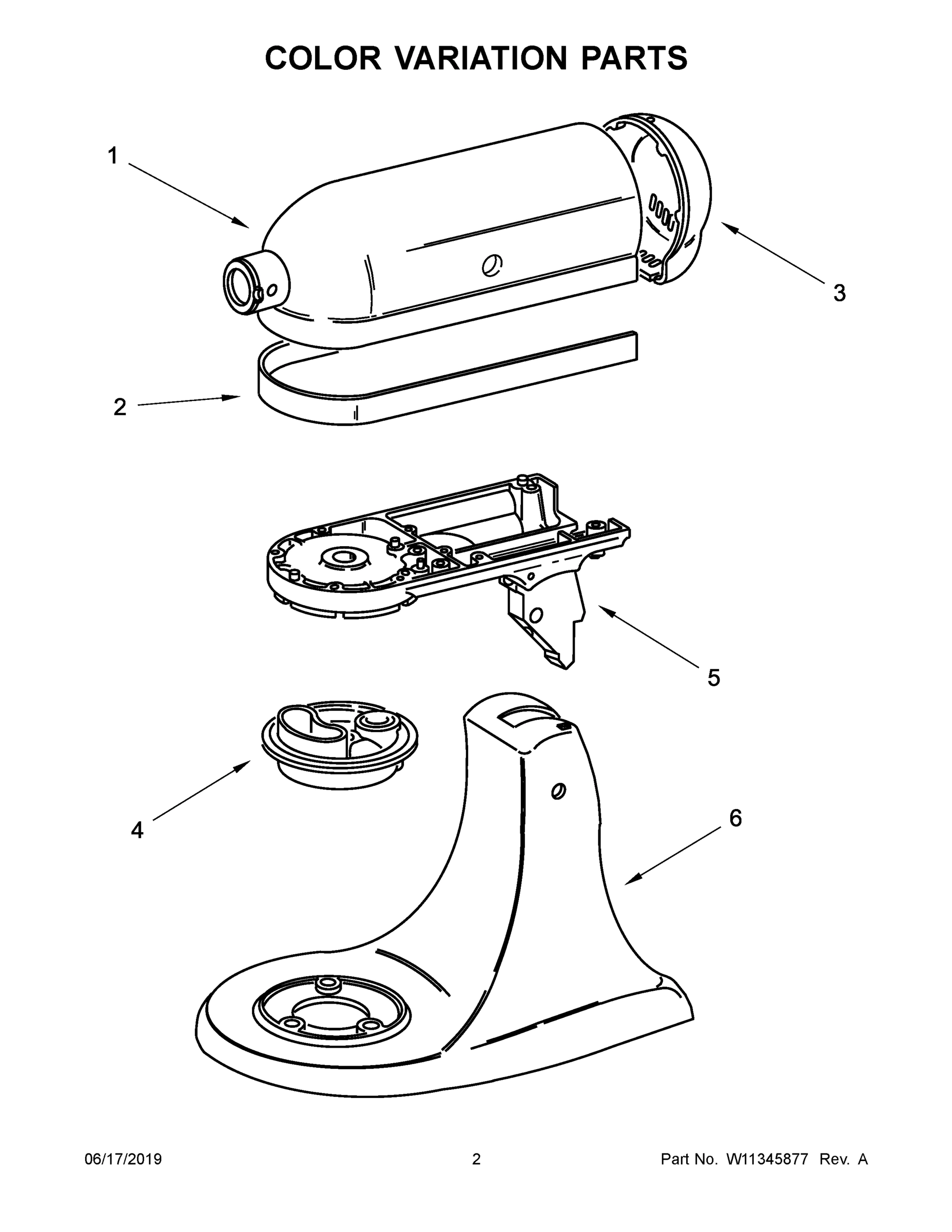 COLOR VARIATION PARTS

1

3

2

5

4

6

06/17/2019

2

Part No. W11345877 Rev. A