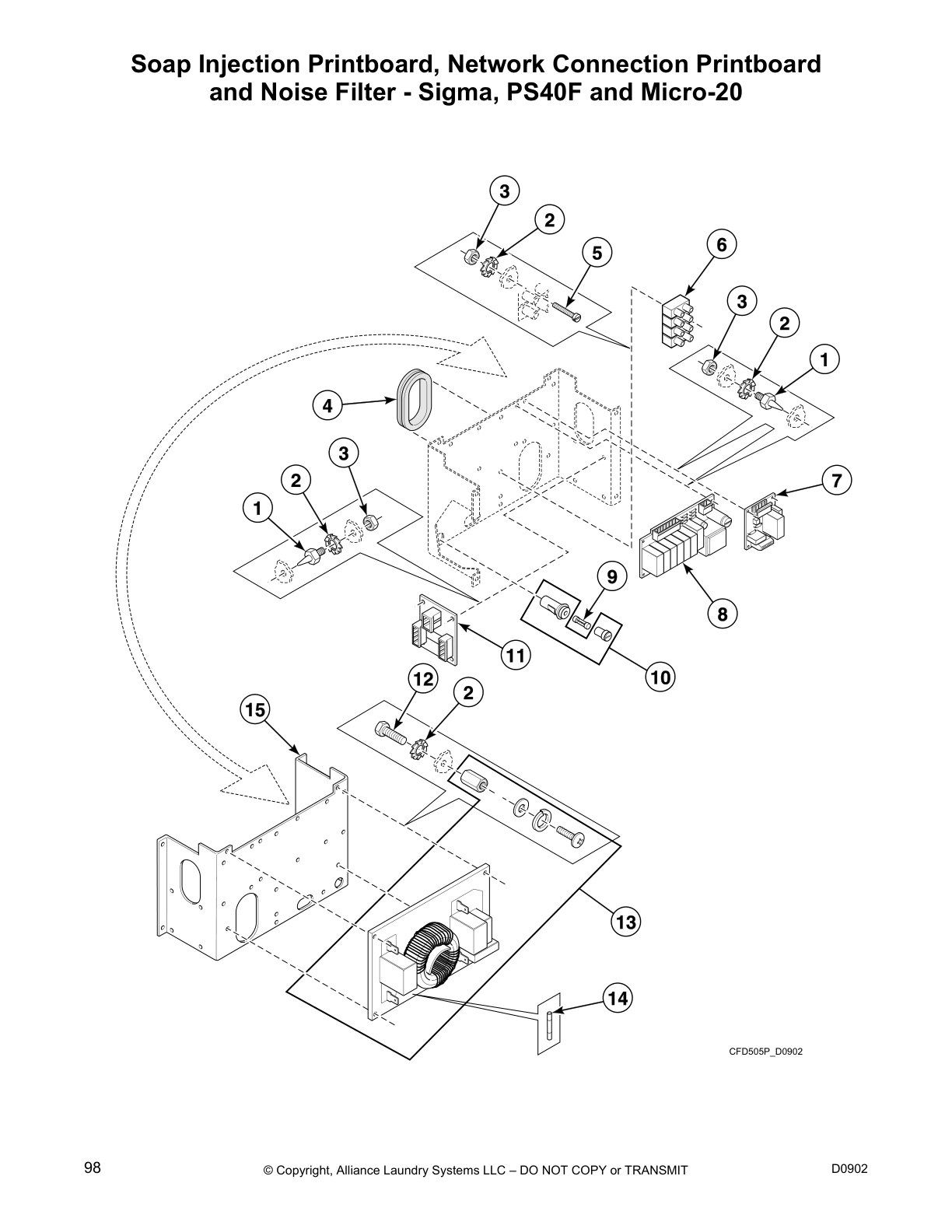 Soap Injection Printboard, Network Connection Printboard and Noise Filter - Sigma, PS40F and Micro-20

3
2
5
6
3
2
1
4
3
2
1
7
9
8
11
10
12
2
15
13
14

CFD505P_D0902

98
© Copyright, Alliance Laundry Systems LLC – DO NOT COPY or TRANSMIT
D0902