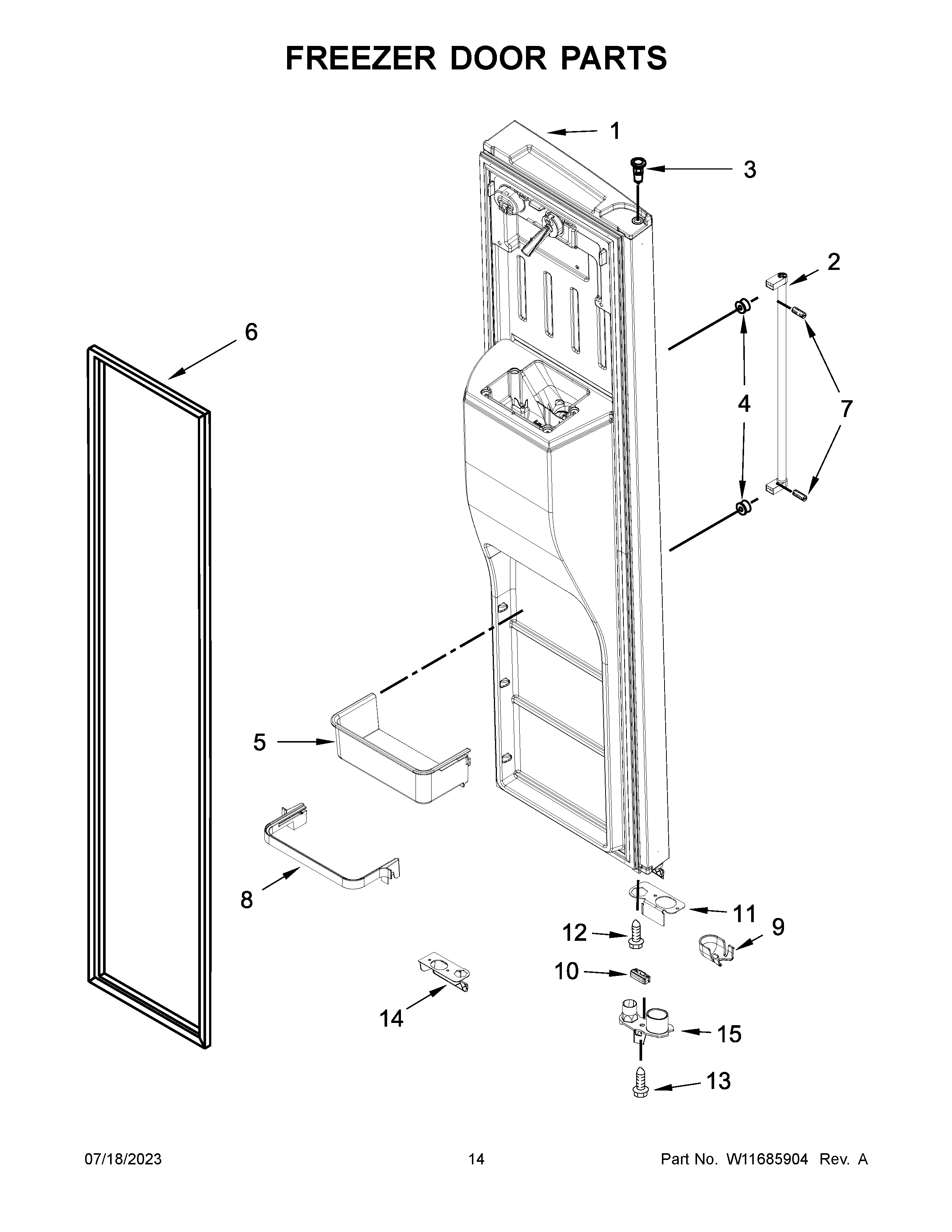 FREEZER DOOR PARTS

1
3
2
6
4
7
5
8
11
12
9
10
14
15
13

07/18/2023
14
Part No. W11685904 Rev. A