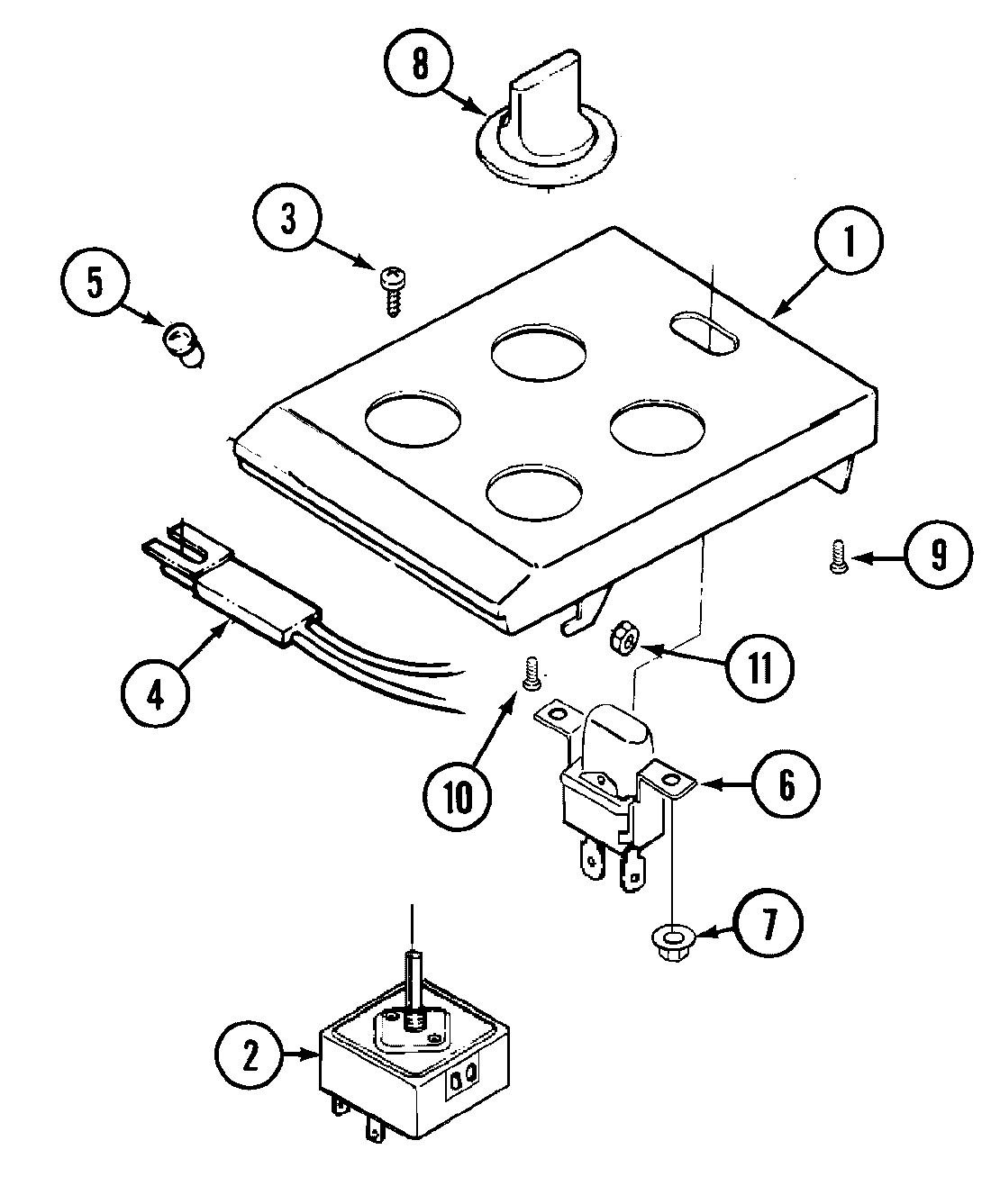 8

3

1

5

9

4

11

10

6

7

2