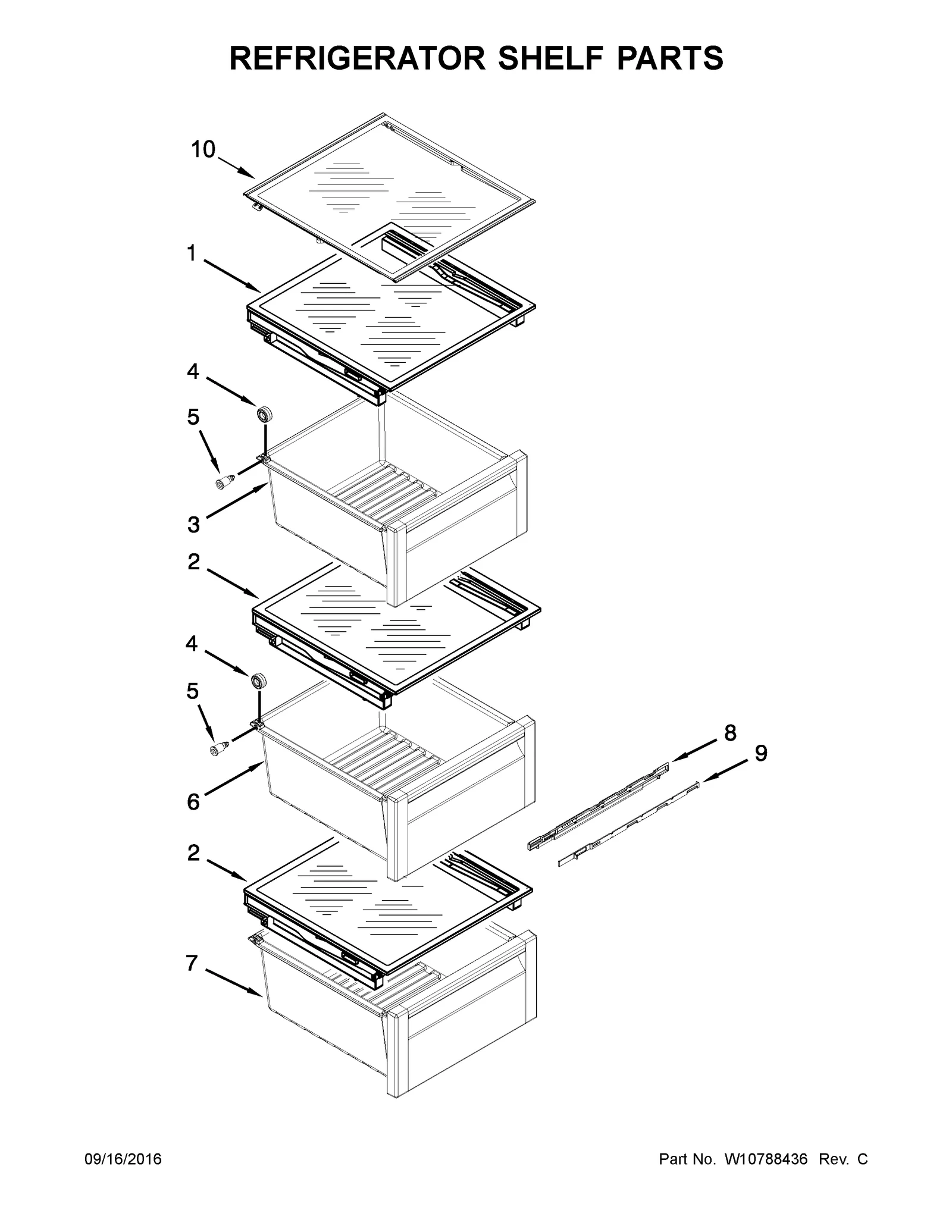 REFRIGERATOR SHELF PARTS

10

1

4

5

3

2

4

5

8

9

6

2

7

09/16/2016

Part No. W10788436 Rev. C