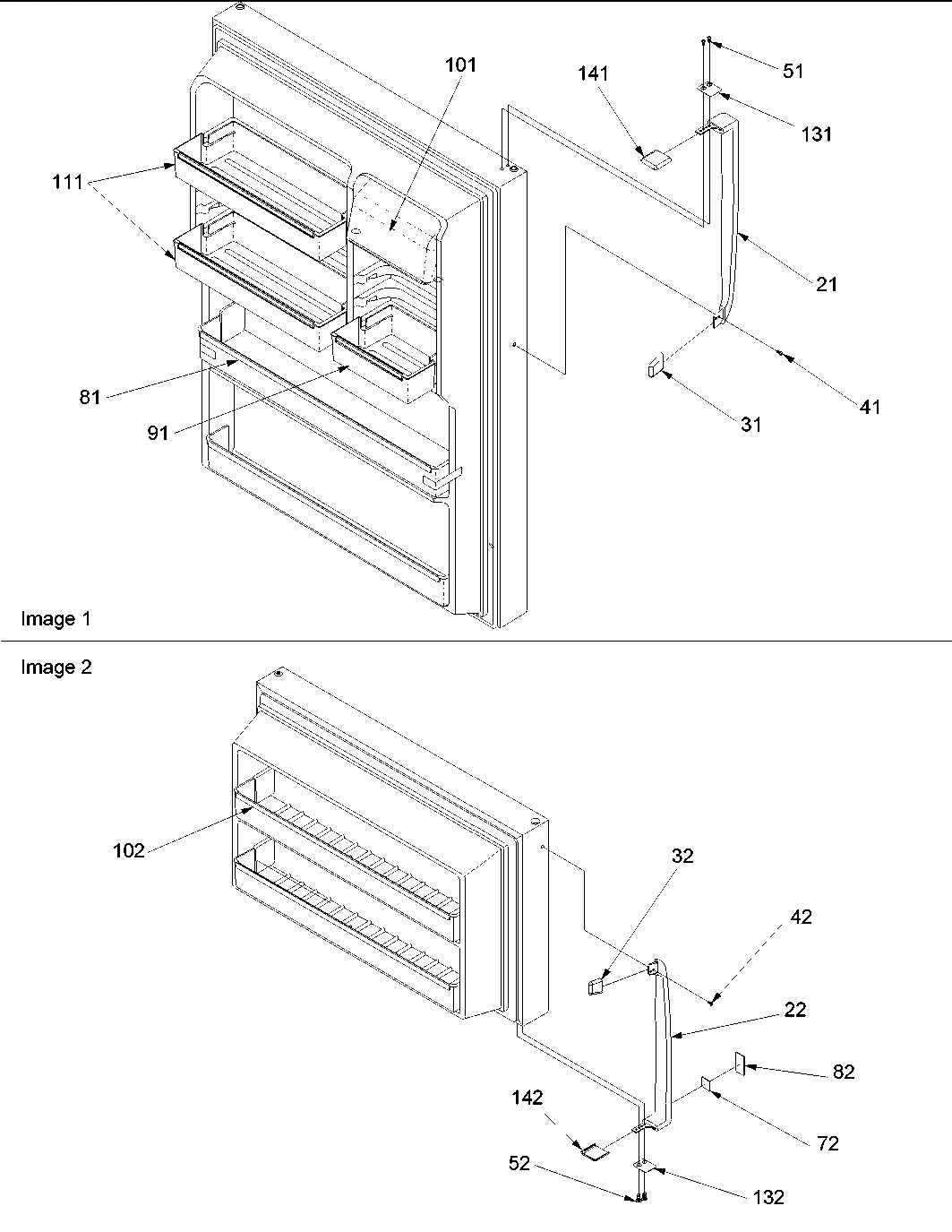 101
141
51
131
111
21
81
91
31
41
Image 1

Image 2
102
32
42
22
82
142
72
52
132