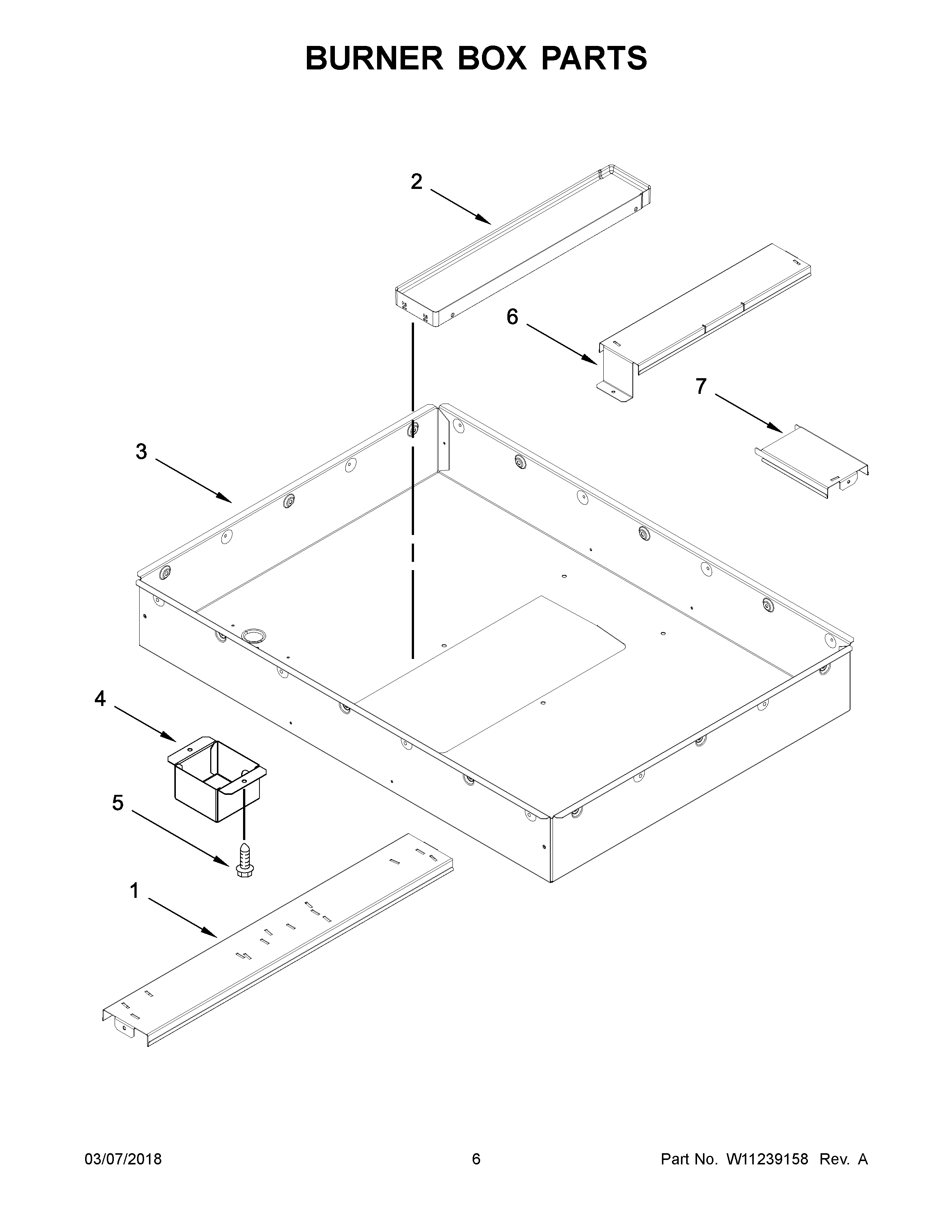 BURNER BOX PARTS

2

6

7

3

4

5

1

03/07/2018

6

Part No. W11239158 Rev. A