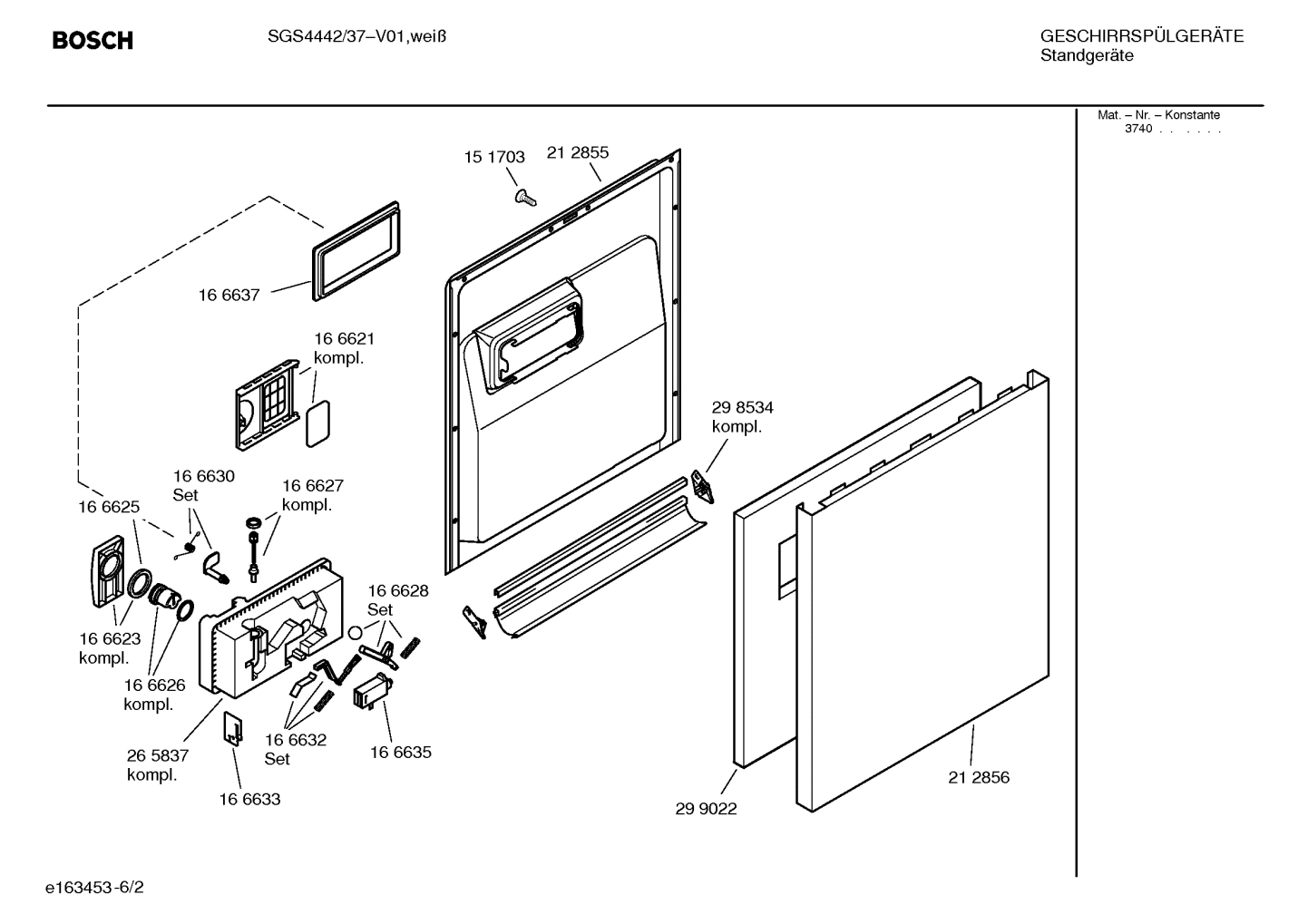 BOSCH

SGS4442/37–V01,weiß

GESCHIRRSPÜLGERÄTE
Standgeräte

Mat. – Nr. – Konstante
3740 . . . . . .

15 1703
21 2855

16 6637

16 6621
kompl.

29 8534
kompl.

16 6630
Set

16 6627
kompl.

16 6625

16 6628
Set

16 6623
kompl.

16 6626
kompl.

26 5837
kompl.

16 6632
Set

16 6635

16 6633

29 9022

21 2856

e163453-6/2