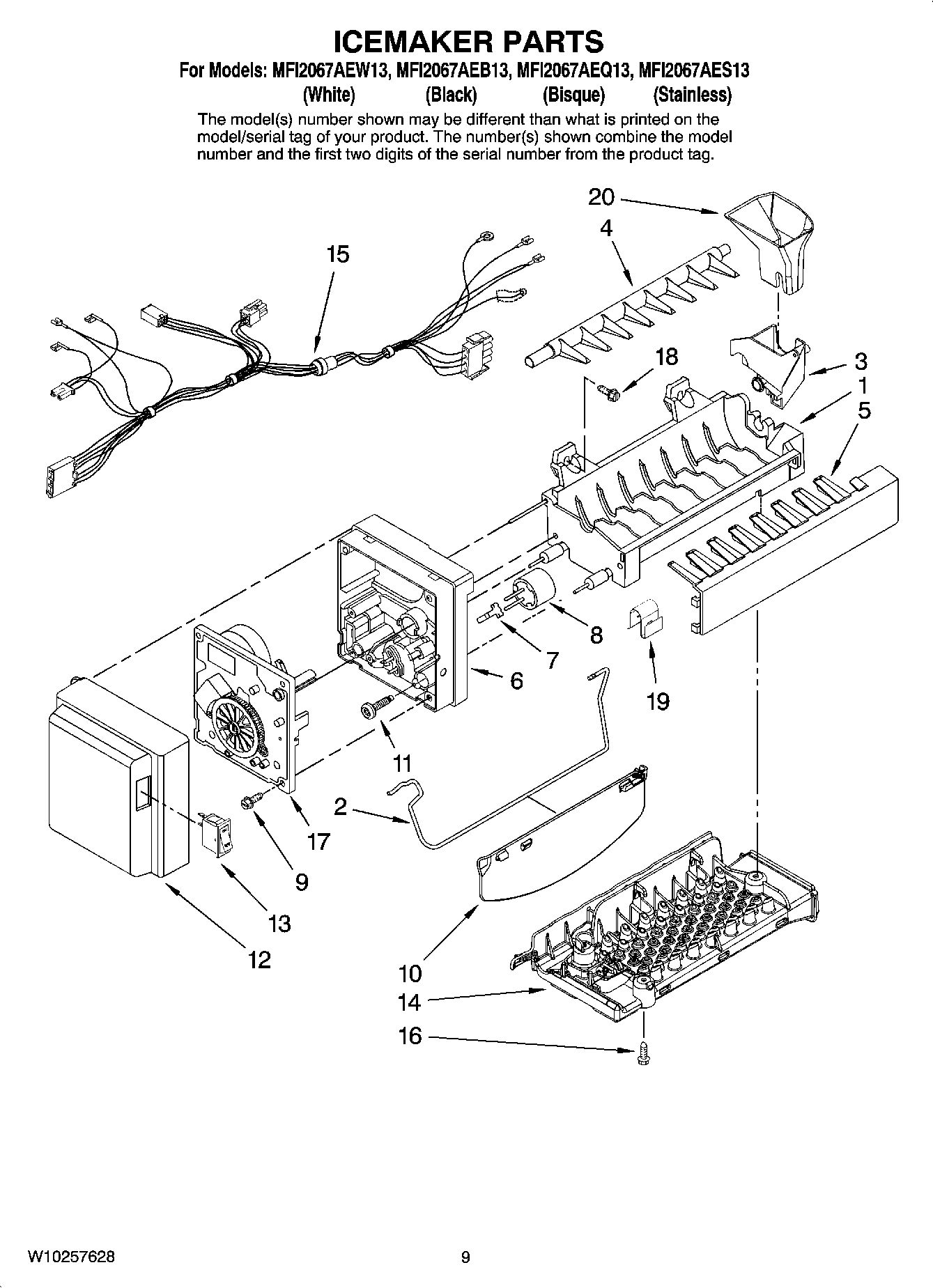 ICEMAKER PARTS

For Models: MFI2067AEW13, MFI2067AEB13, MFI2067AEQ13, MFI2067AES13
(White) (Black) (Bisque) (Stainless)

The model(s) number shown may be different than what is printed on the model/serial tag of your product. The number(s) shown combine the model number and the first two digits of the serial number from the product tag.

20
4
15
18
3
1
5
8
7
6
19
11
2
17
9
13
12
10
14
16

W10257628

9