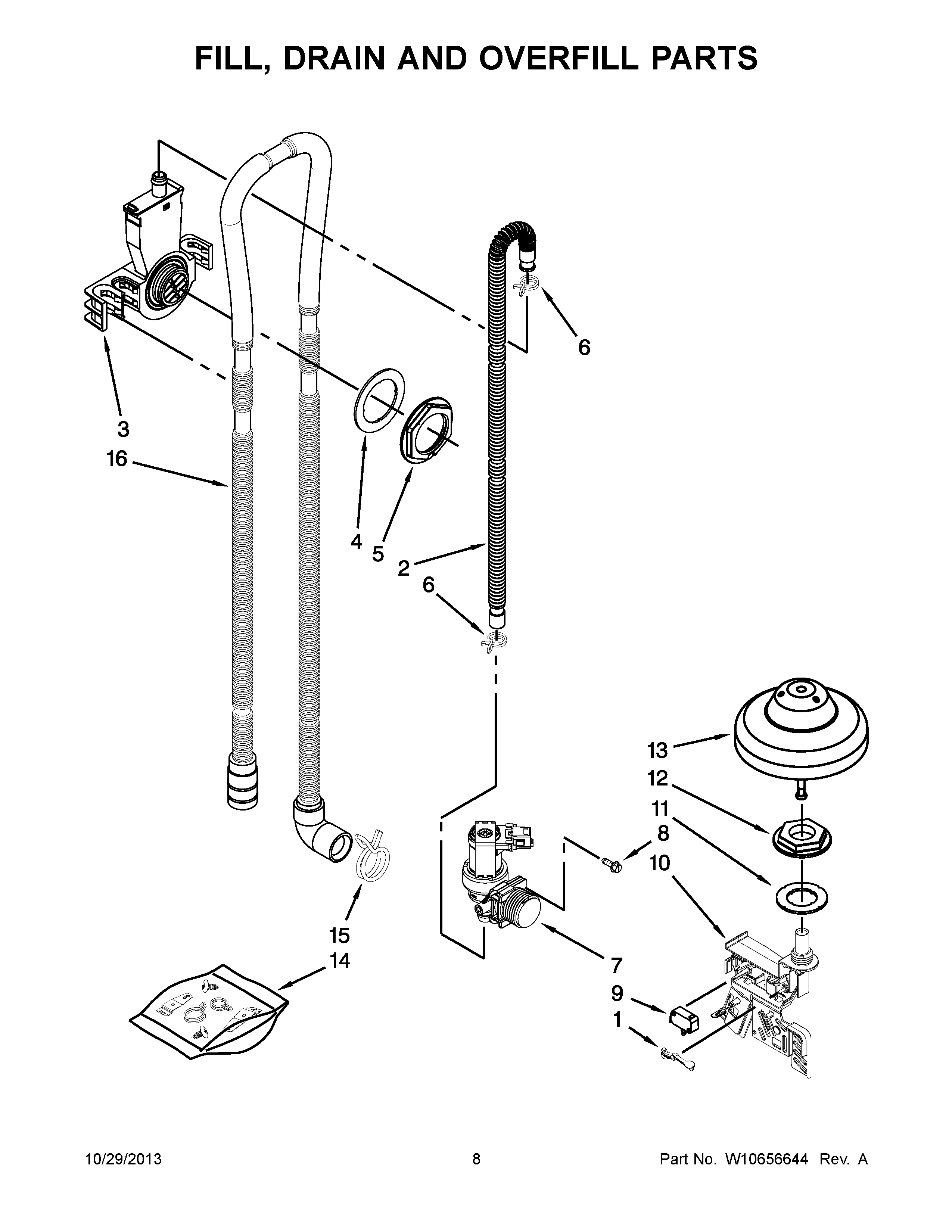 FILL, DRAIN AND OVERFILL PARTS

6

3
16

4
5
2
6

13
12
11
8
10

15
14

7

9
1

10/29/2013 8 Part No. W10656644 Rev. A