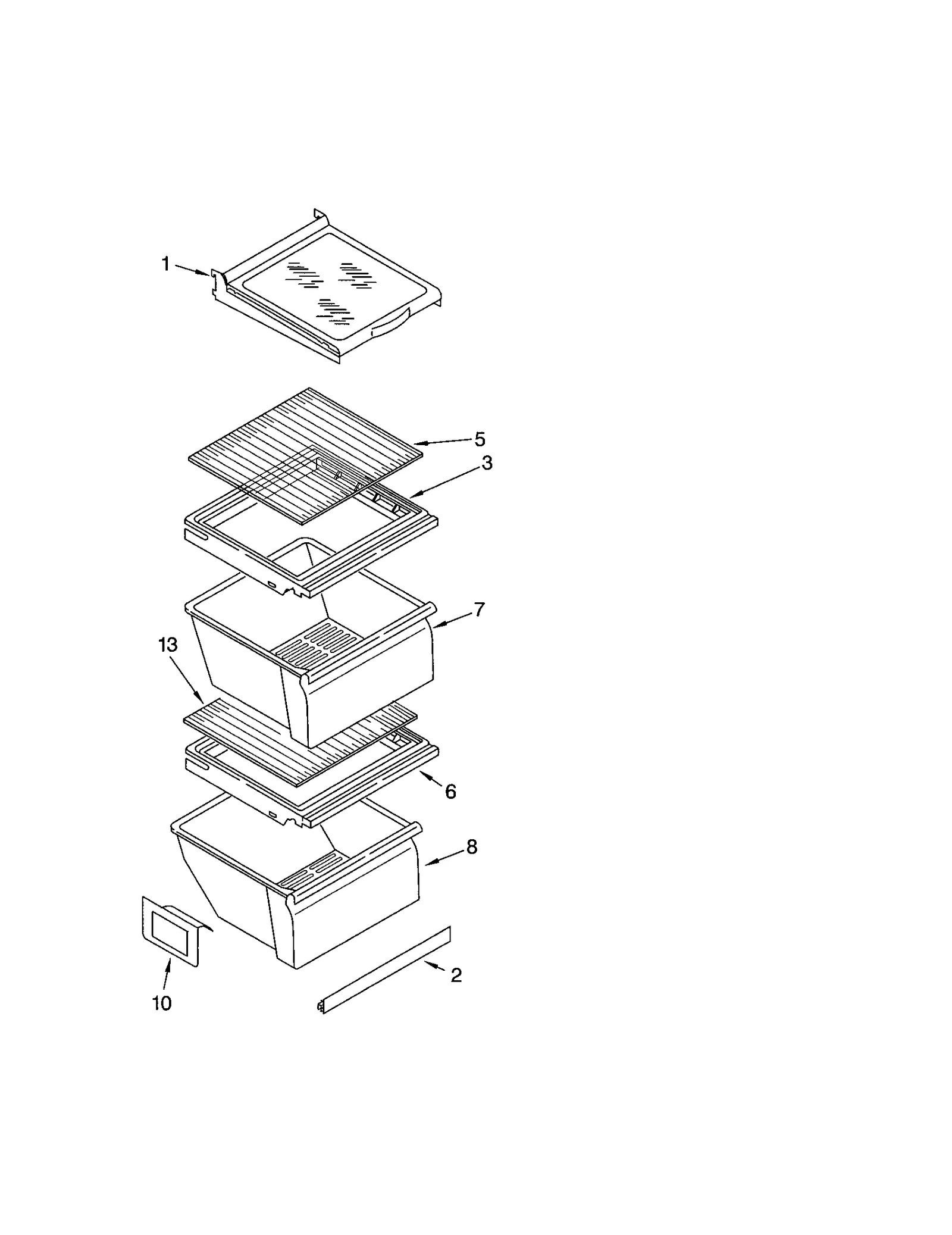 1
5
3
7
13
6
8
10
2