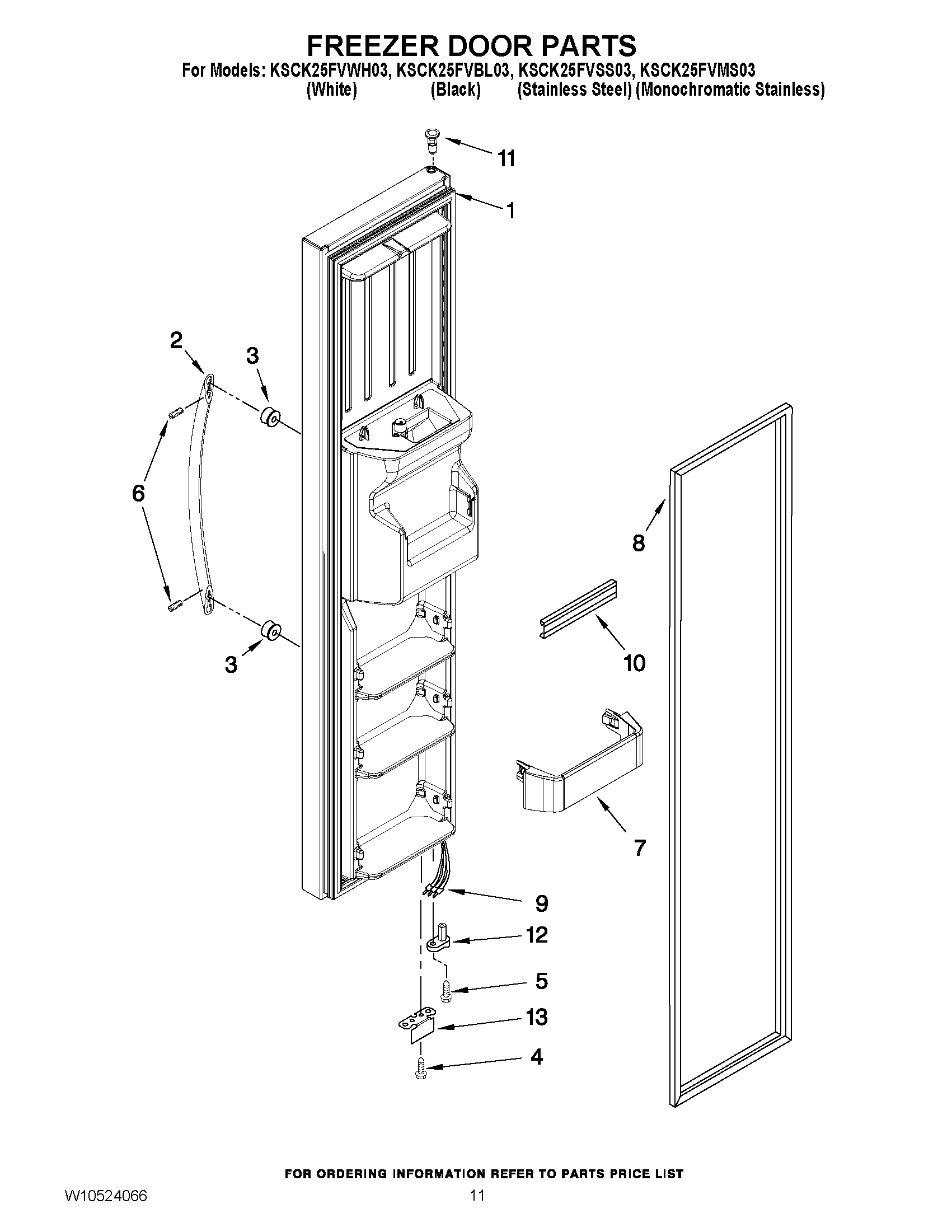 FREEZER DOOR PARTS
For Models: KSCK25FVWH03, KSCK25FVBL03, KSCK25FVSS03, KSCK25FVMS03
(White) (Black) (Stainless Steel) (Monochromatic Stainless)

11
1
2
3
6
3
8
10
7
9
12
5
13
4

FOR ORDERING INFORMATION REFER TO PARTS PRICE LIST

W10524066
11