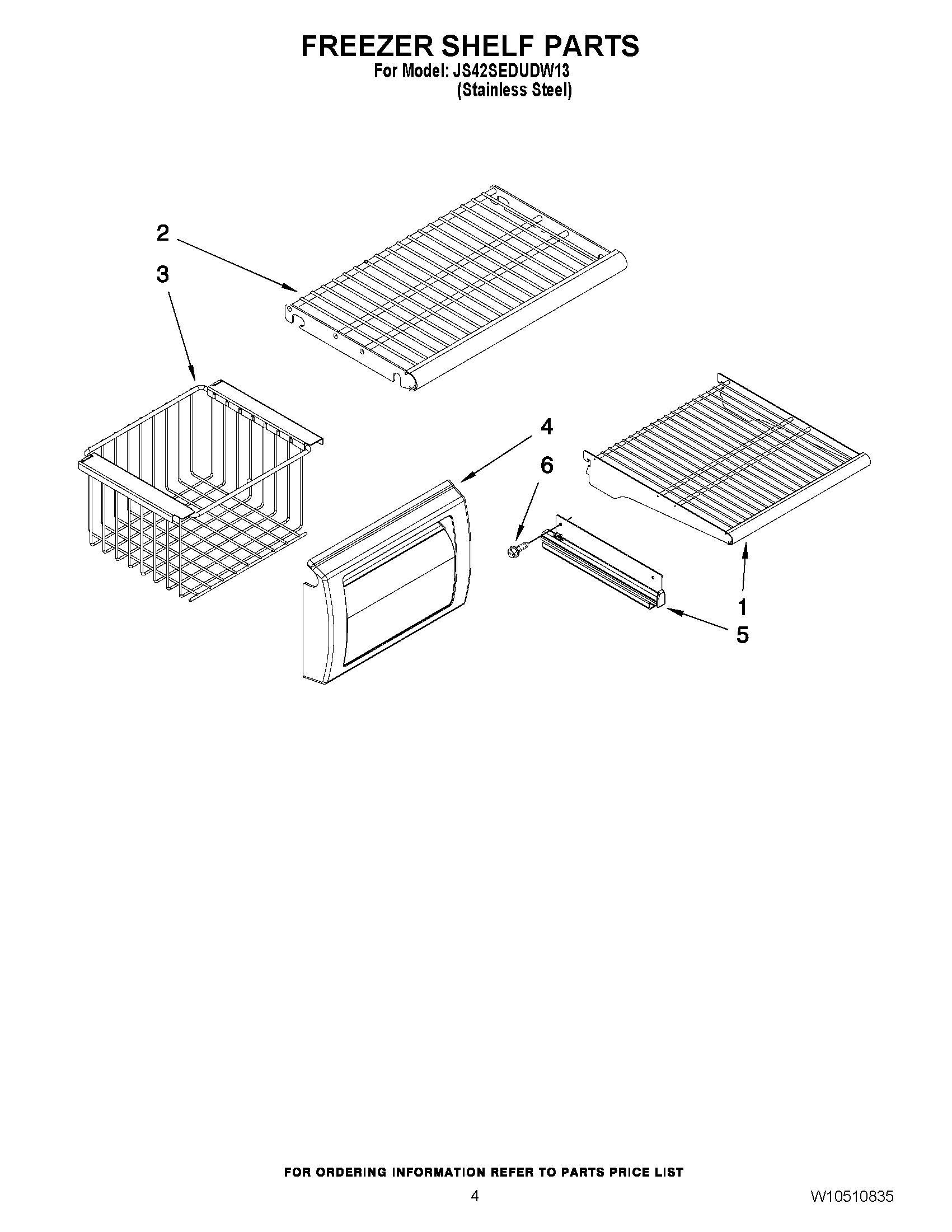 FREEZER SHELF PARTS
For Model: JS42SEDUDW13
(Stainless Steel)

2
3
4
6
1
5

FOR ORDERING INFORMATION REFER TO PARTS PRICE LIST
4
W10510835