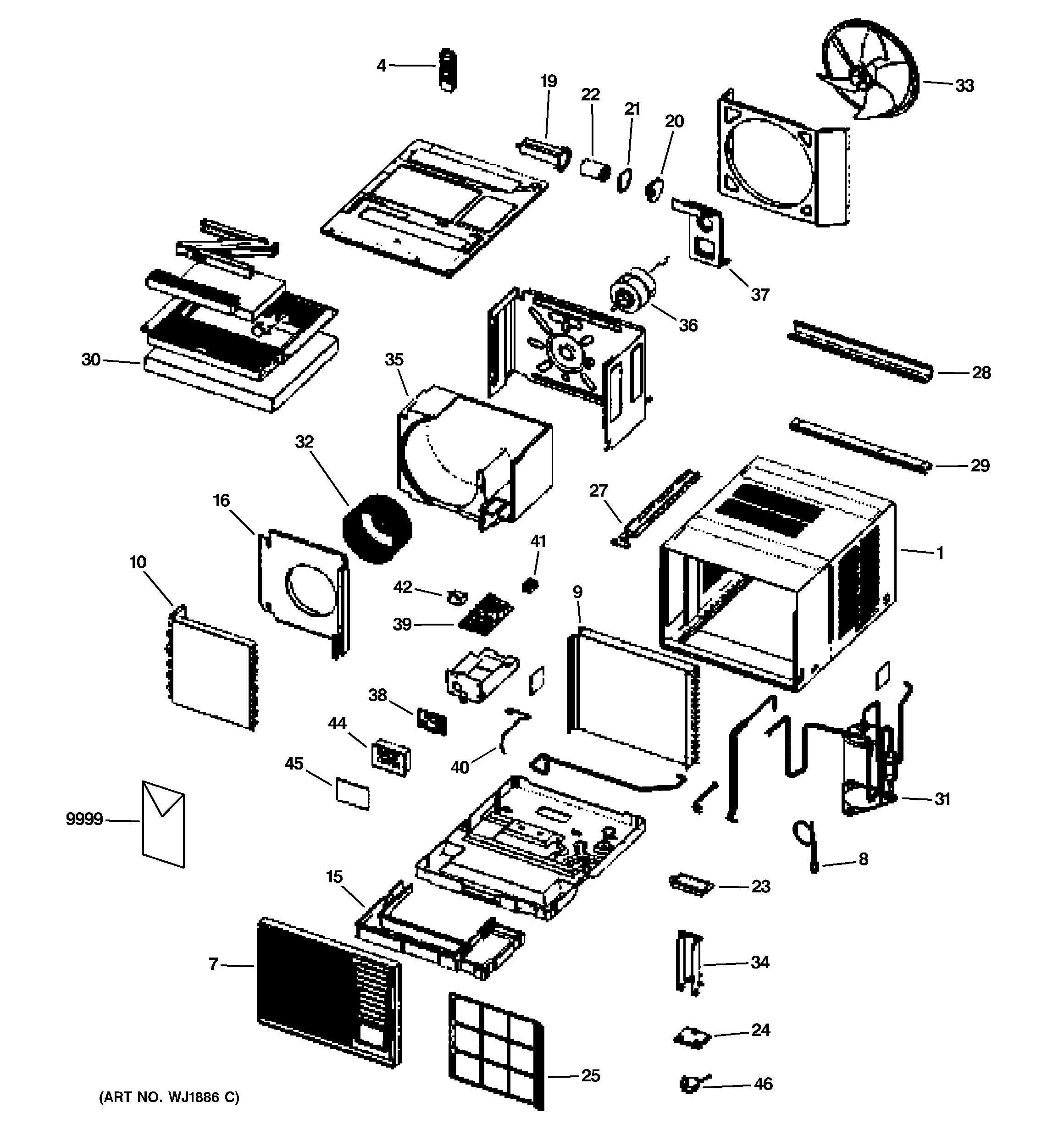 4
19
22
21
20
33
37
36
30
35
28
32
29
27
16
41
1
10
42
9
39
38
44
40
45
31
9999
8
15
23
7
34
24
25
46
(ART NO. WJ1886 C)