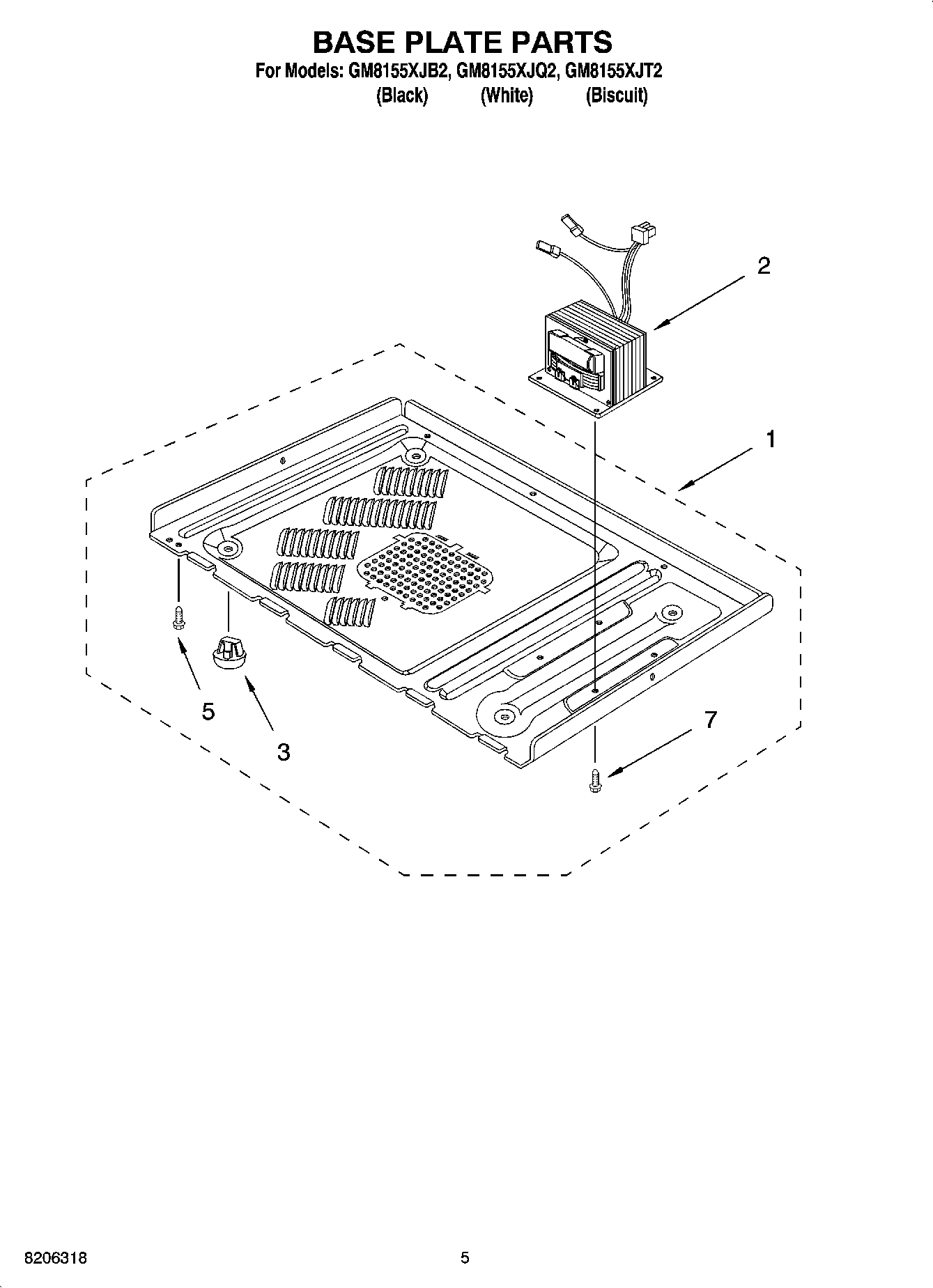 BASE PLATE PARTS
For Models: GM8155XJB2, GM8155XJQ2, GM8155XJT2
(Black) (White) (Biscuit)

2

1

5

3

7

8206318

5