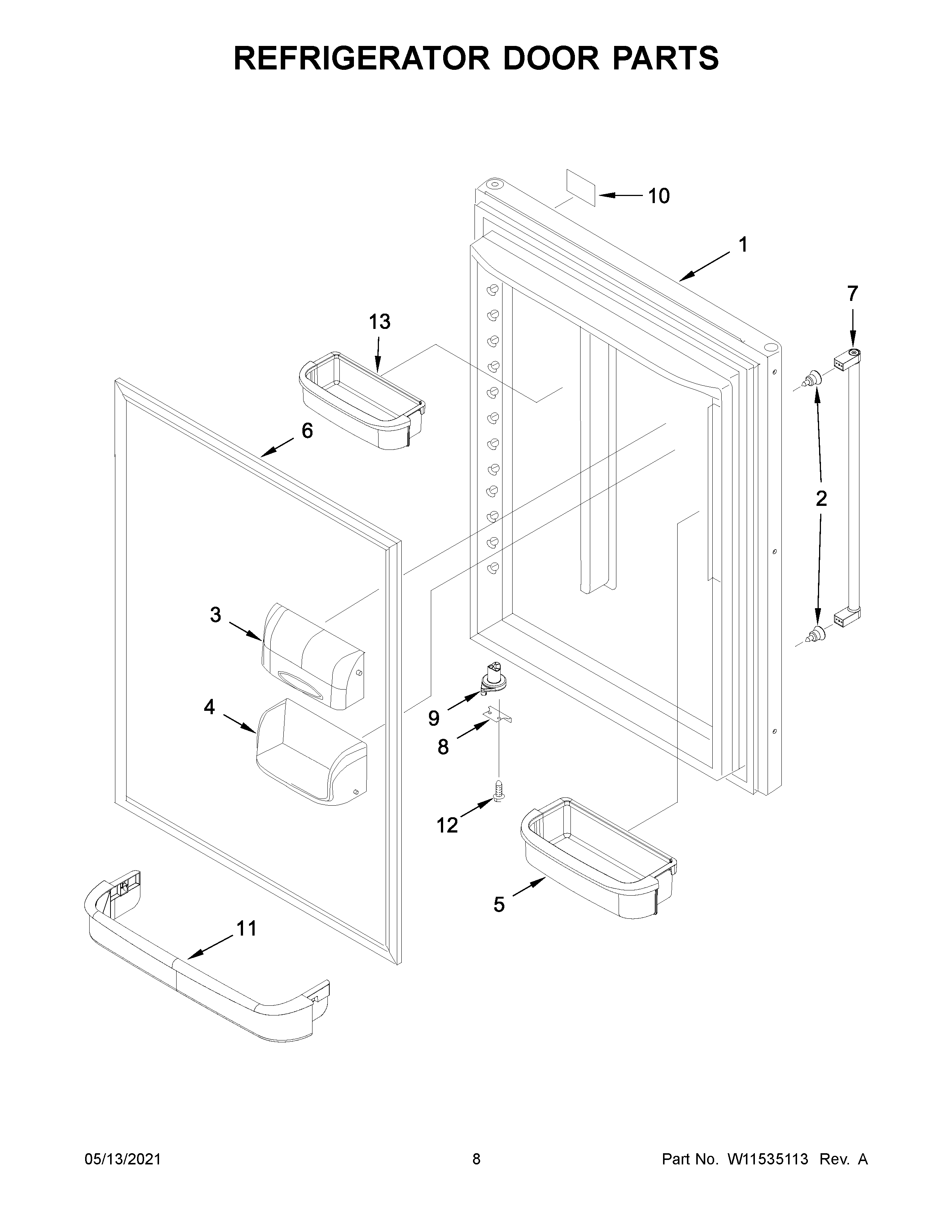 REFRIGERATOR DOOR PARTS

10

1

7

13

6

2

3

4

9

8

12

5

11

05/13/2021

8

Part No. W11535113 Rev. A