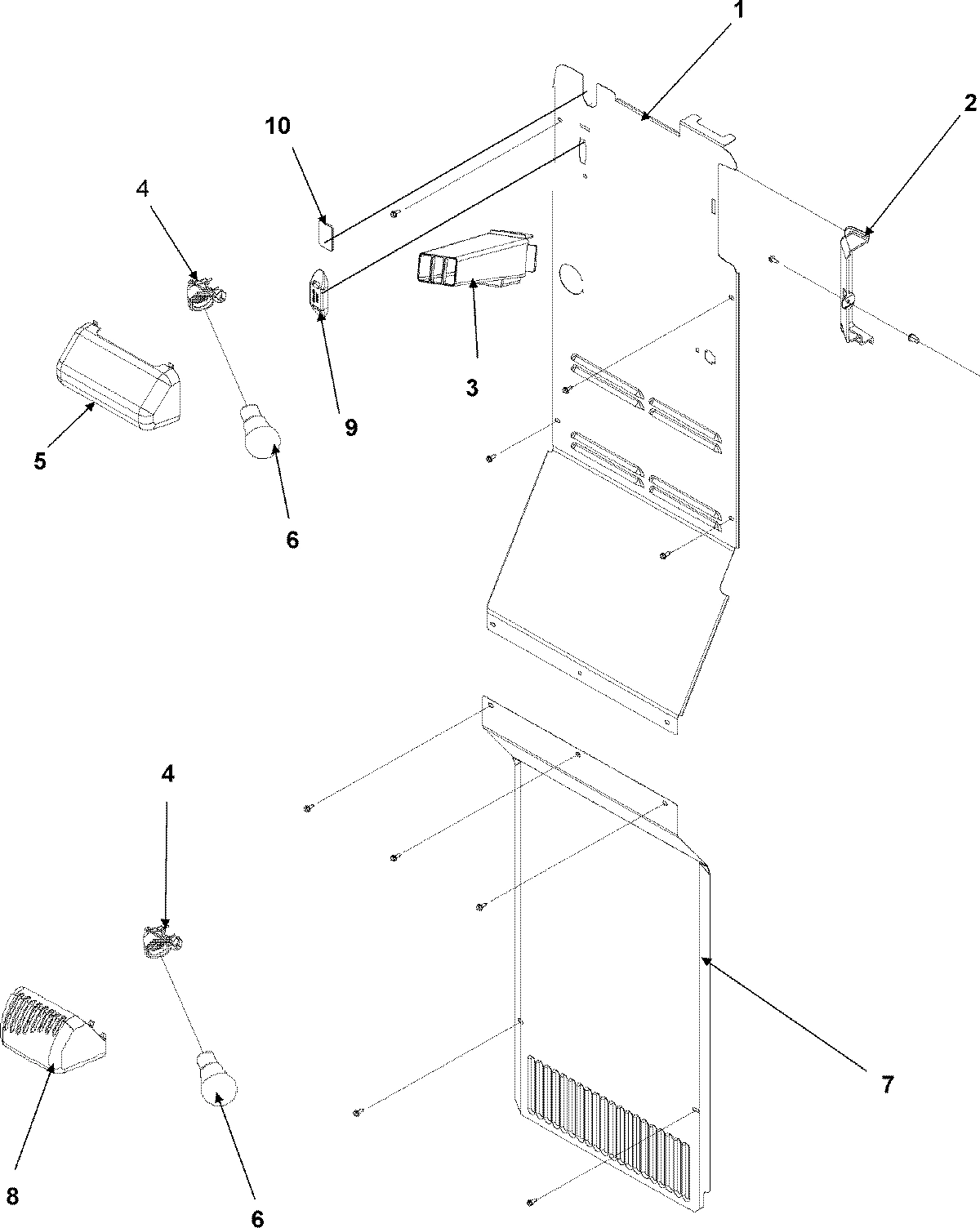 1
2
10
4
3
9
5
6
4
7
8
6