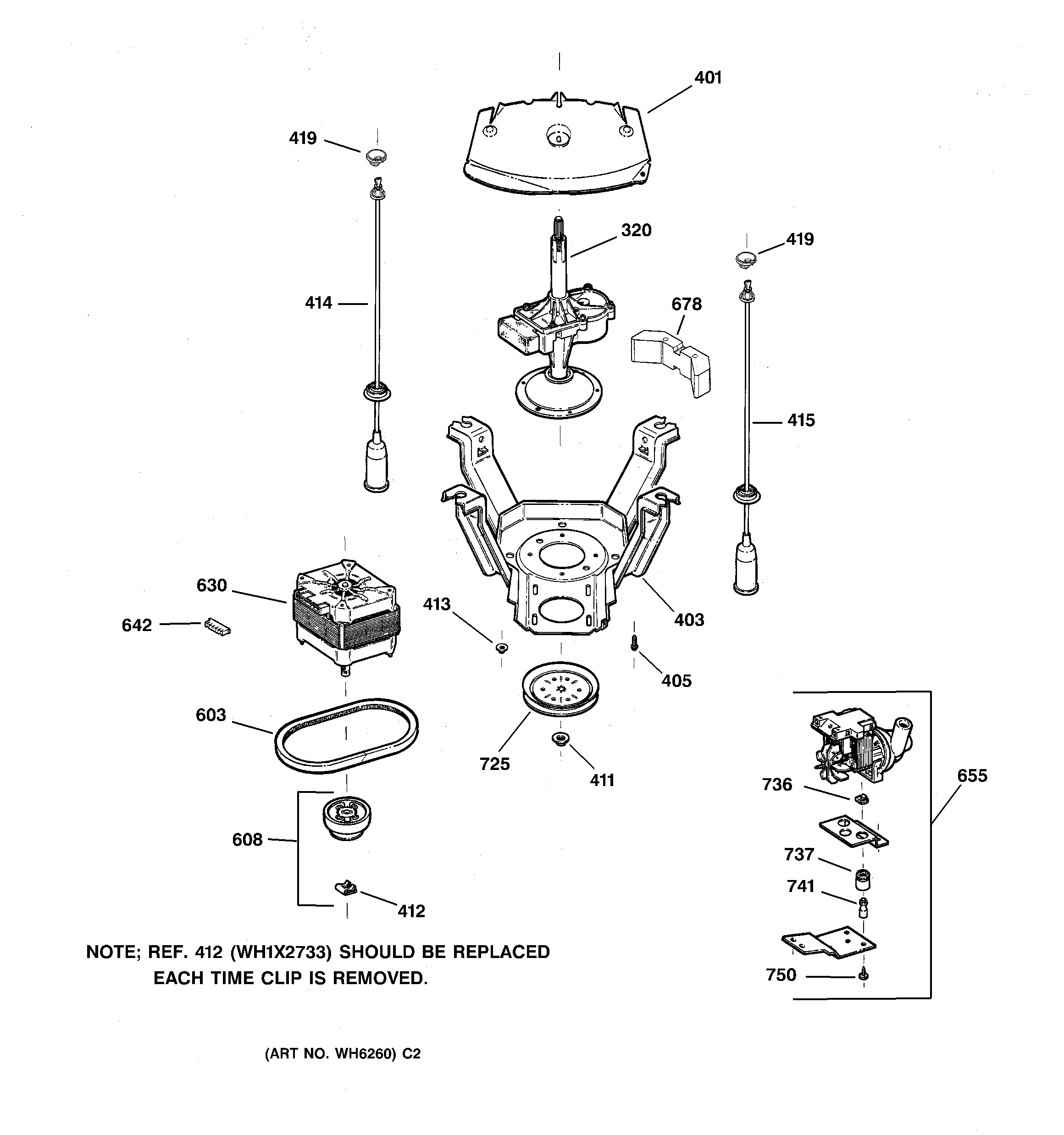 401

419

320

419

414

678

415

630

413

403

642

405

603

725

411

655

736

608

737

741

412

750

NOTE; REF. 412 (WH1X2733) SHOULD BE REPLACED EACH TIME CLIP IS REMOVED.

(ART NO. WH6260) C2