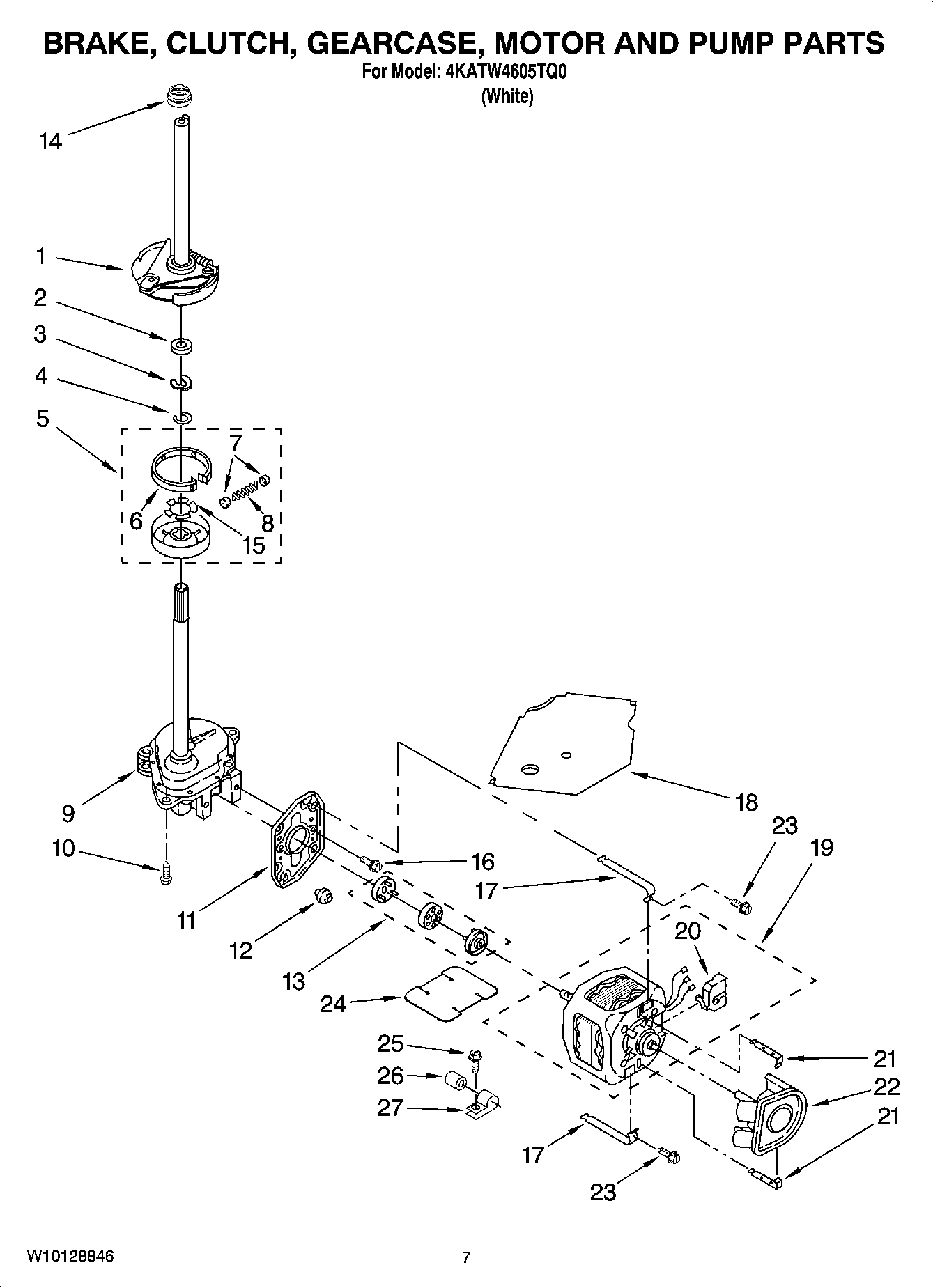 BRAKE, CLUTCH, GEARCASE, MOTOR AND PUMP PARTS

For Model: 4KATW4605TQ0

(White)

14

1

2

3

4

5

7

6

8

15

9

10

11

12

13

16

17

18

23

19

20

24

25

26

27

21

22

21

17

23

W10128846

7