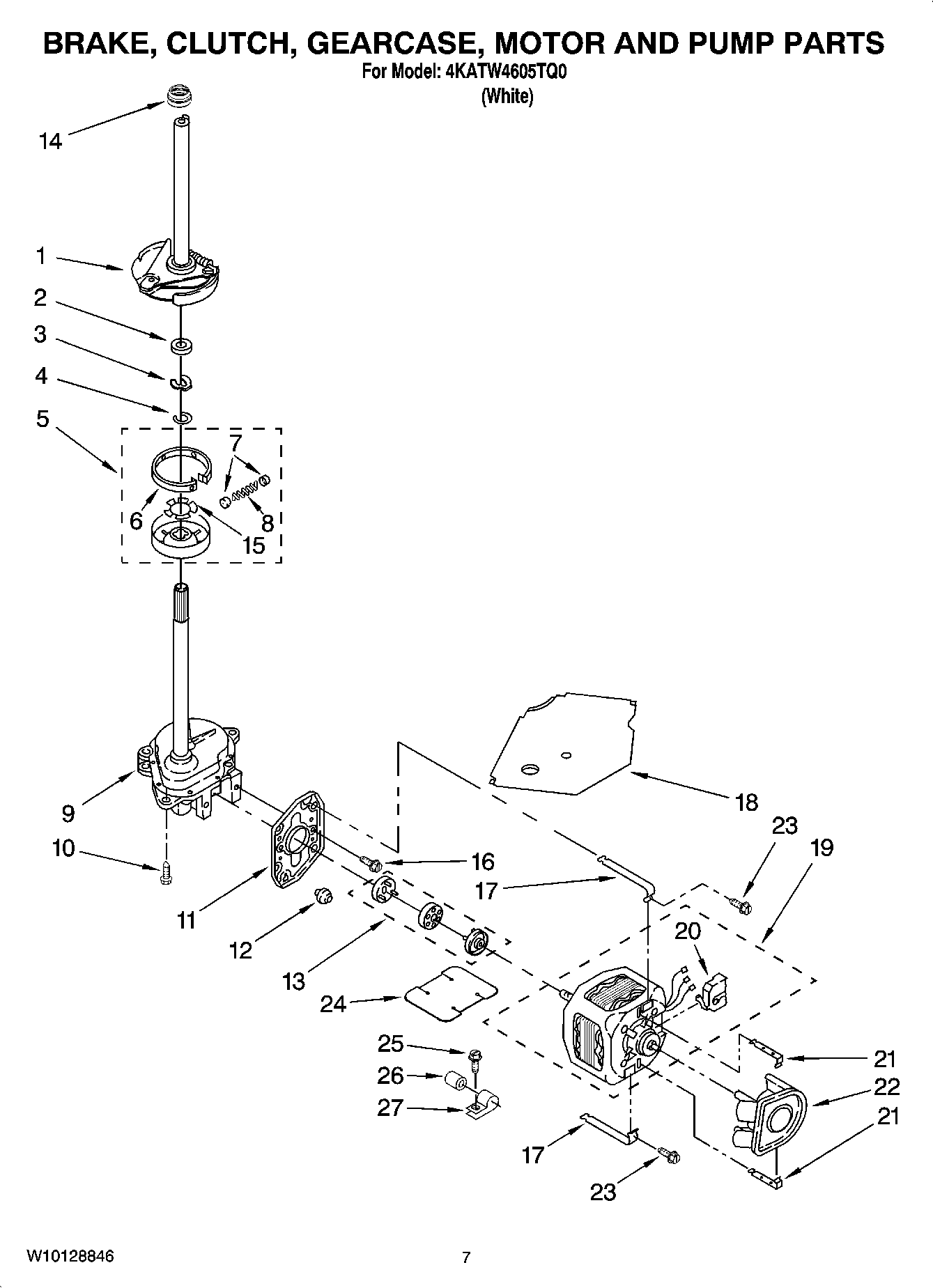 BRAKE, CLUTCH, GEARCASE, MOTOR AND PUMP PARTS
For Model: 4KATW4605TQ0
(White)

14
1
2
3
4
5
7
6
8
15
9
10
11
12
13
16
17
18
23
19
20
24
25
26
27
21
22
21
17
23

W10128846
7