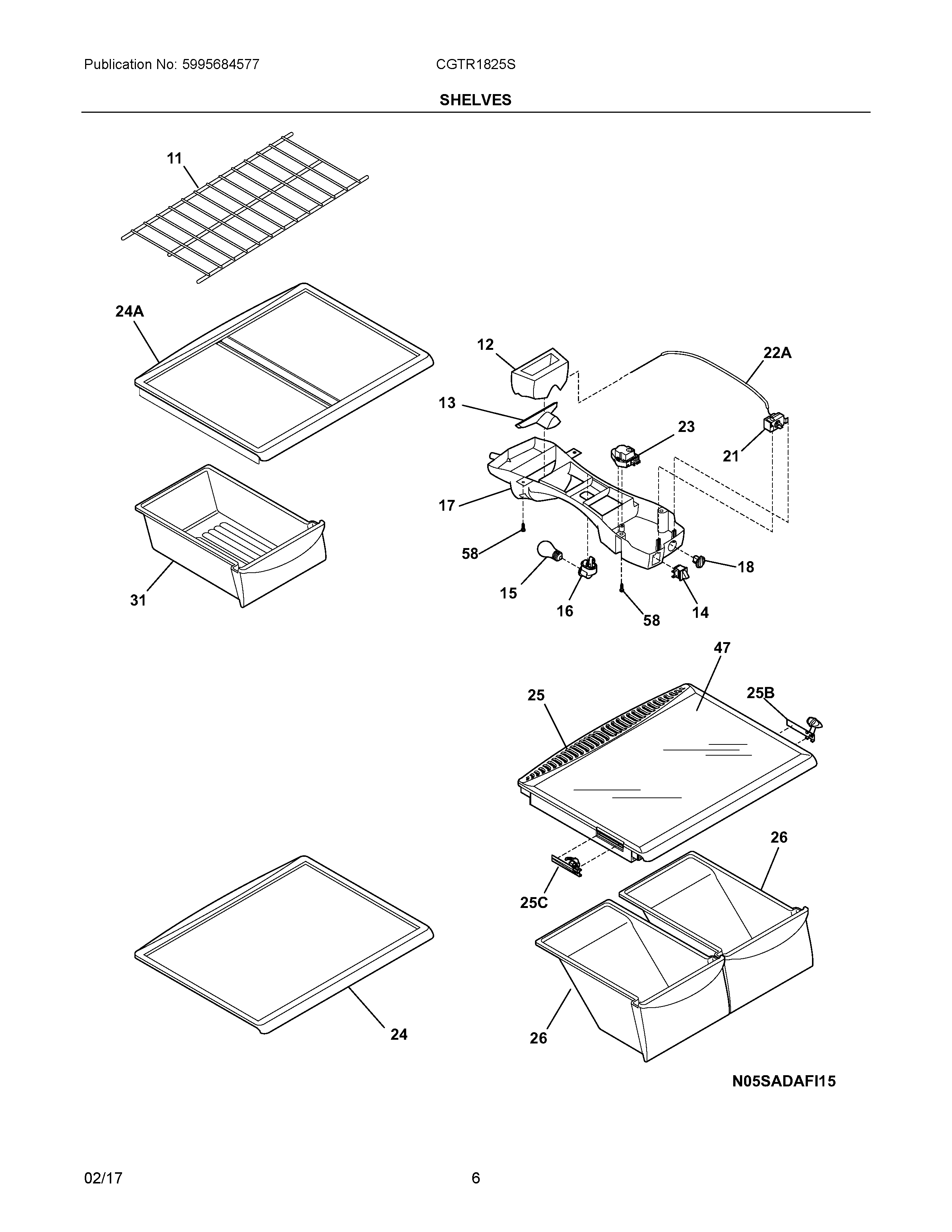 Publication No: 5995684577

CGTR1825S

SHELVES

11

24A

12

22A

13

23

21

17

58

18

15

16

58

14

31

47

25

25B

26

25C

24

26

N05SADAFI15

02/17

6