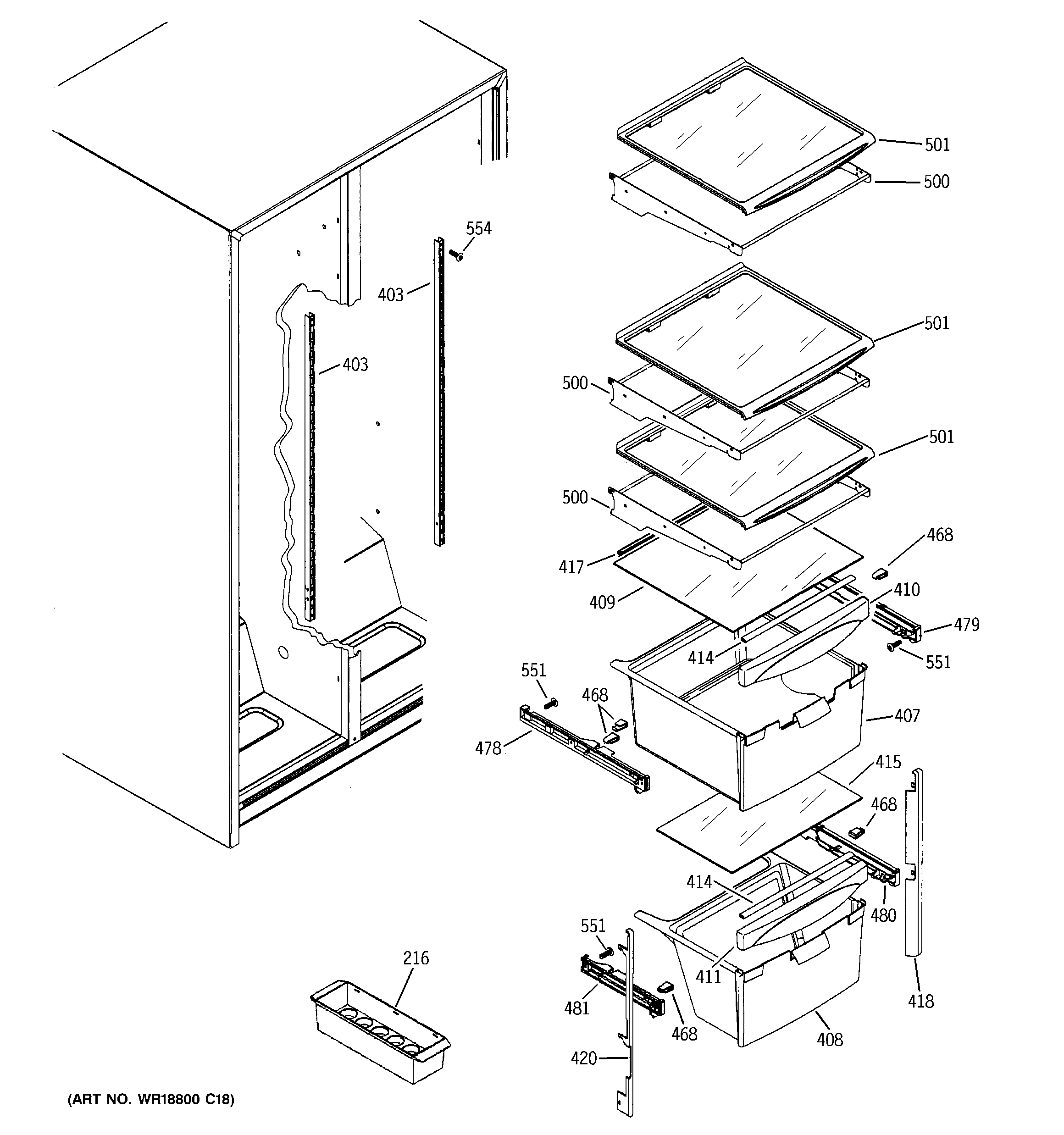 501
500
554
403
403
501
500
501
500
468
417
410
409
479
414
551
551
468
407
478
415
468
414
480
551
216
411
418
481
468
408
420
(ART NO. WR18800 C18)