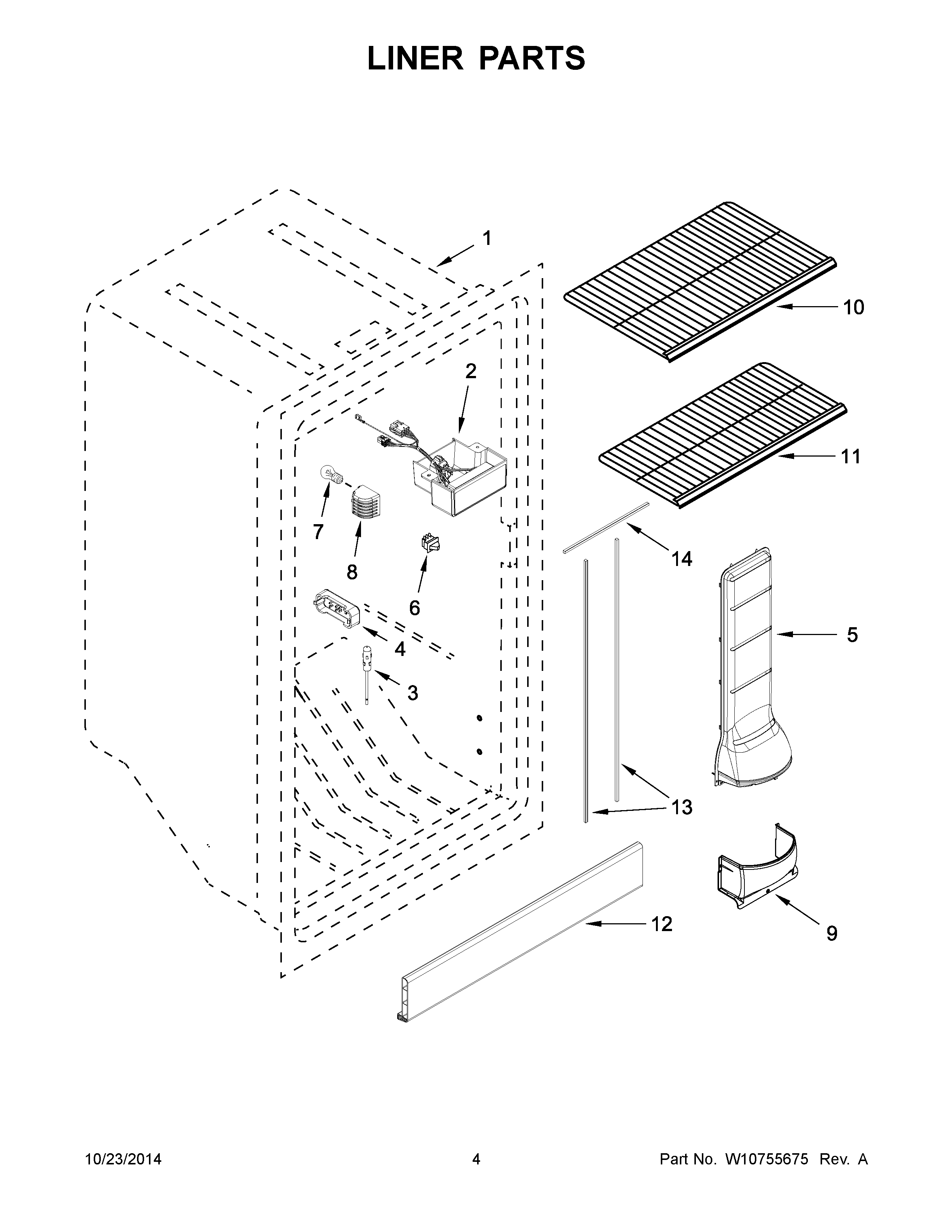 LINER PARTS

1
10
2
11
7
8
6
14
4
5
3
13
12
9

10/23/2014
4
Part No. W10755675 Rev. A