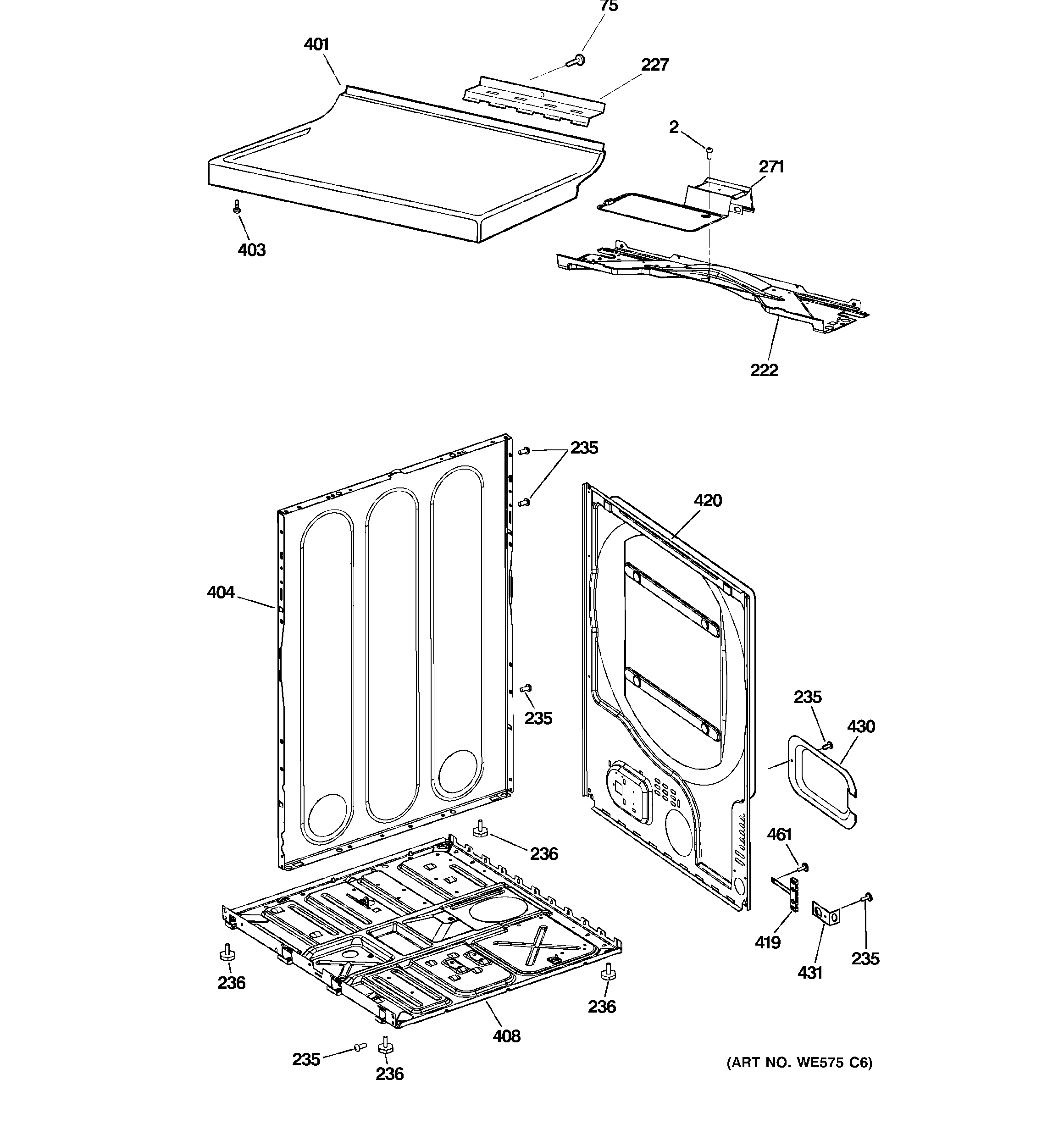 75
401
227
2
271
403
222
235
420
404
235
235
430
236
461
419
431
235
236
236
408
235
236
(ART NO. WE575 C6)