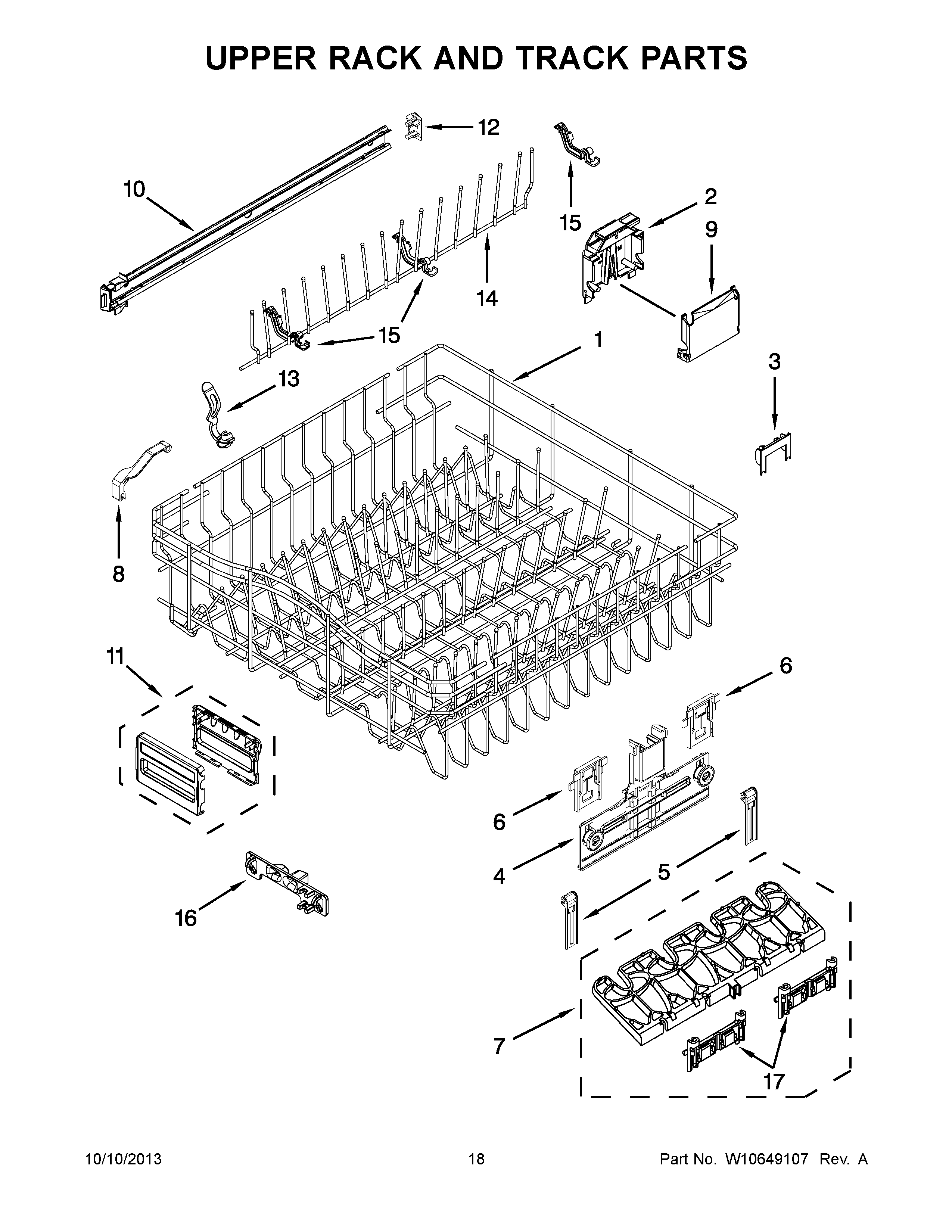 UPPER RACK AND TRACK PARTS

12
10
15
2
9
14
15
1
3
13
8
11
6
6
4
5
16
7
17

10/10/2013
18
Part No. W10649107 Rev. A