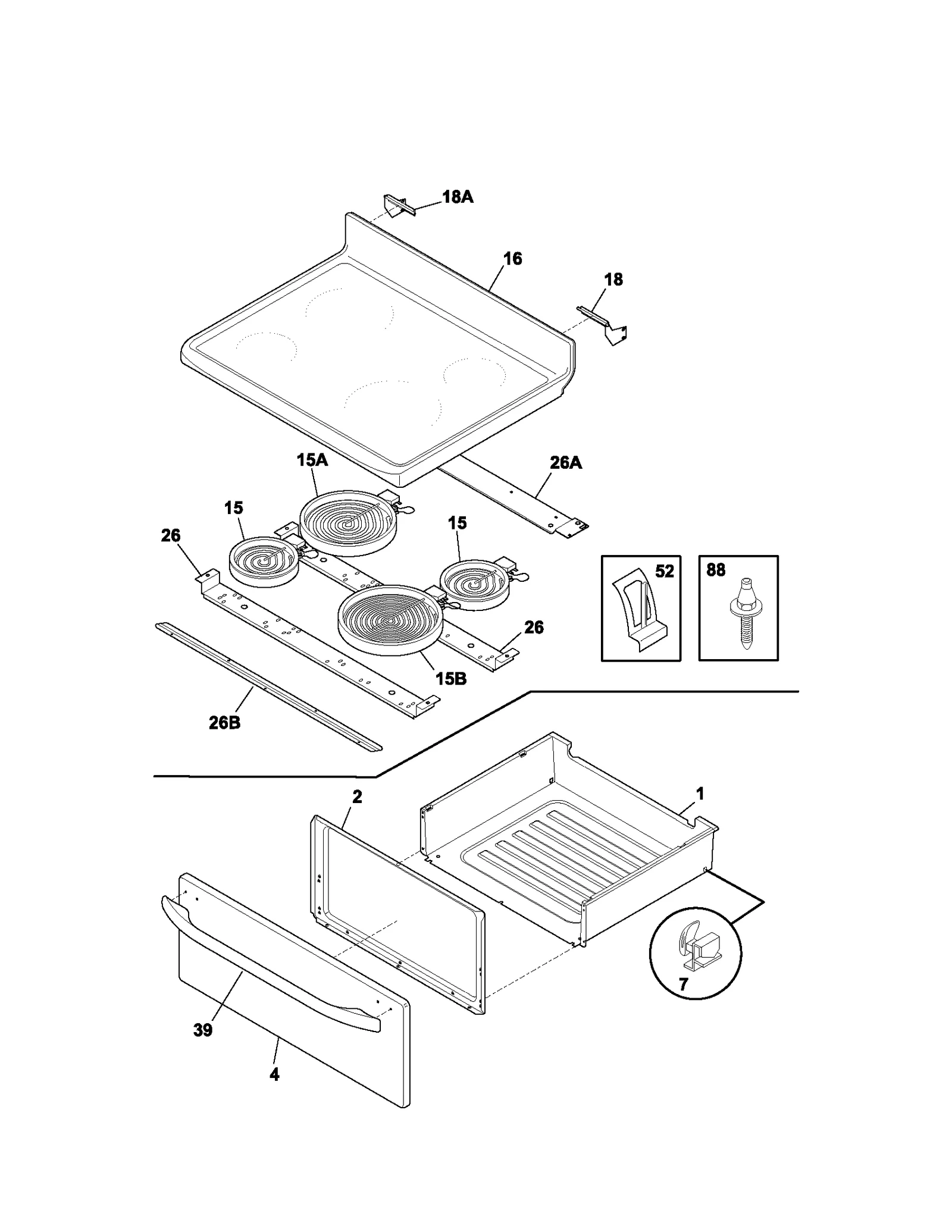 18A
16
18
15A
26A
15
15
26
52
88
26
15B
26B
2
1
7
39
4