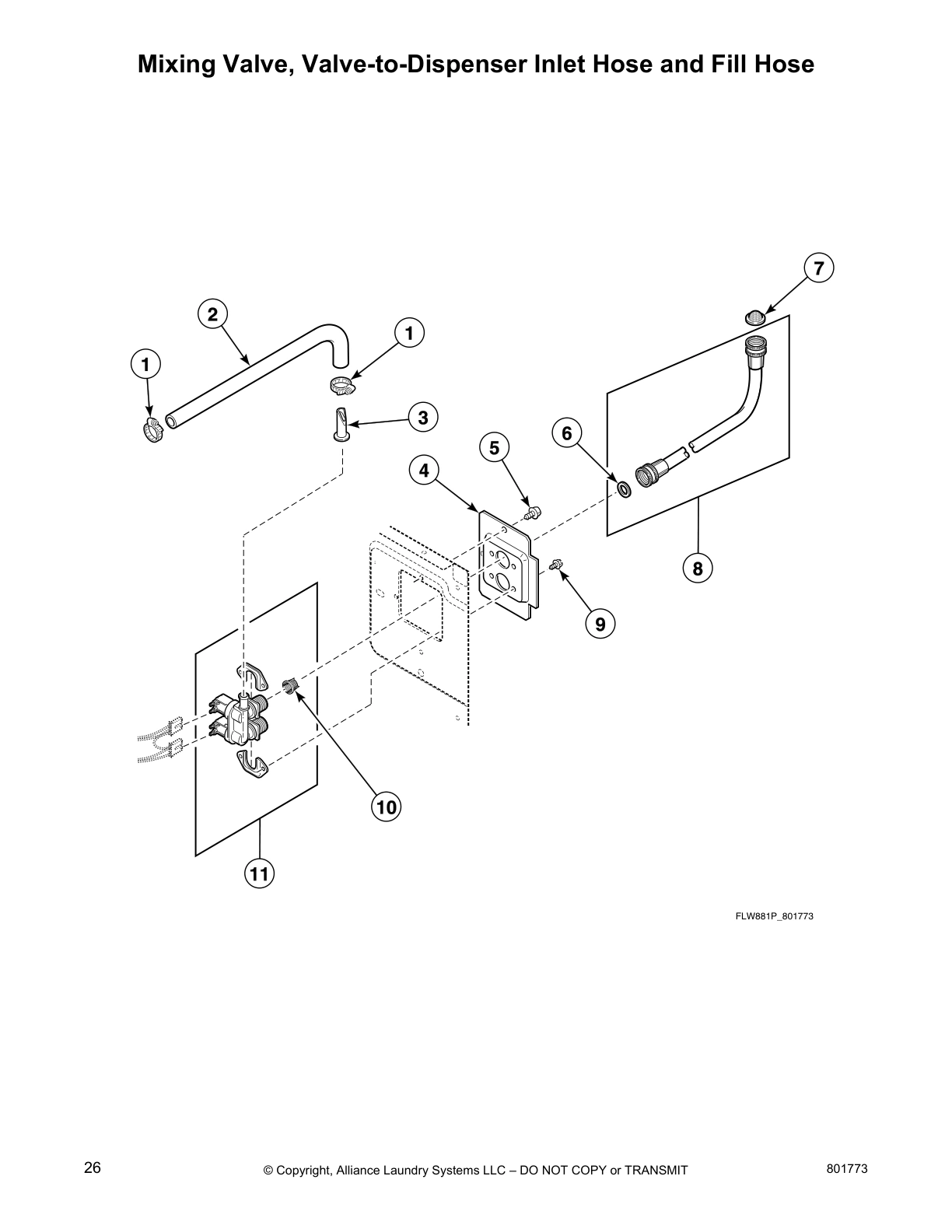 Mixing Valve, Valve-to-Dispenser Inlet Hose and Fill Hose

7

2

1

1

3

6

5

4

8

9

10

11

FLW881P_801773

26

© Copyright, Alliance Laundry Systems LLC – DO NOT COPY or TRANSMIT

801773