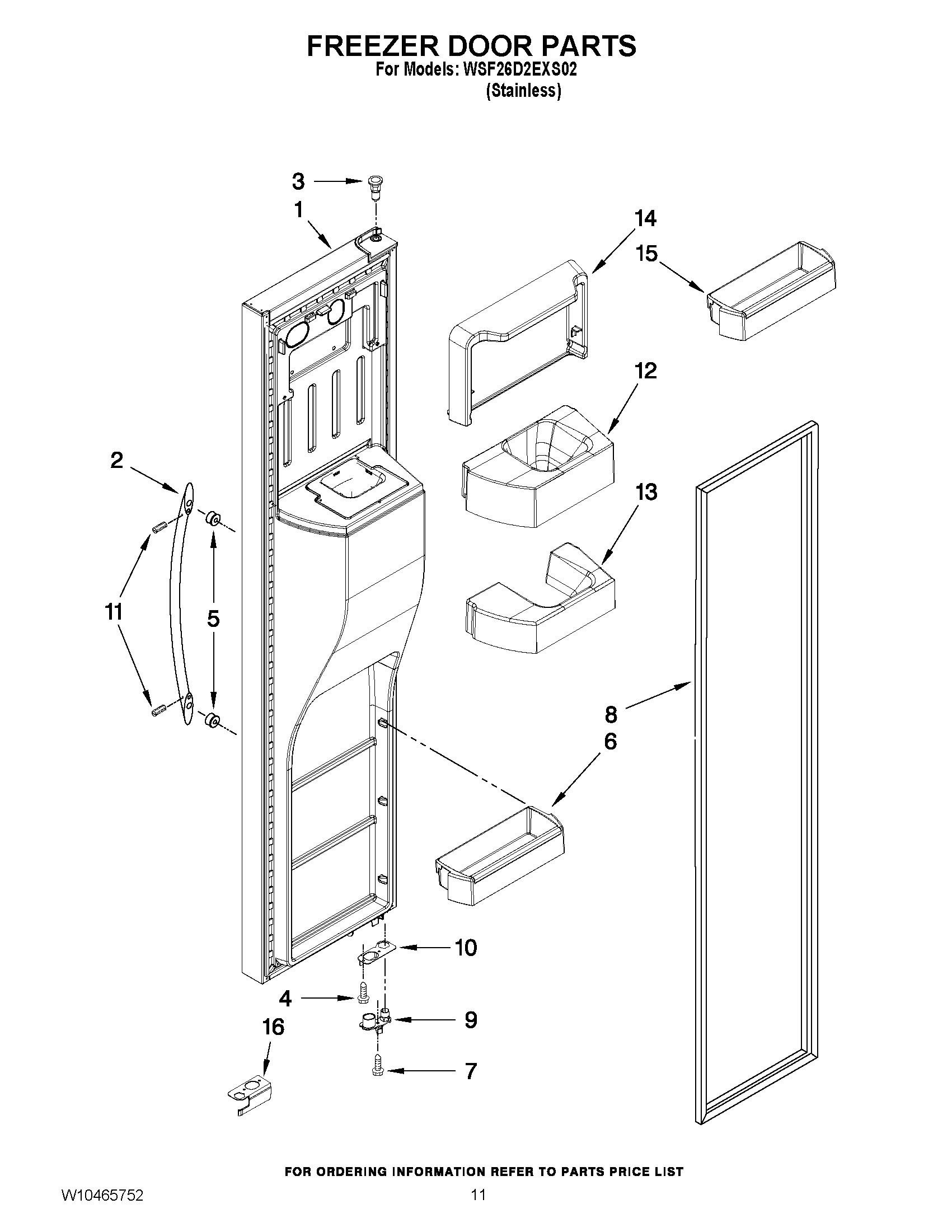 FREEZER DOOR PARTS
For Models: WSF26D2EXS02
(Stainless)

3
1
14
15
12
2
13
11
5
8
6
10
4
9
16
7

FOR ORDERING INFORMATION REFER TO PARTS PRICE LIST

W10465752

11