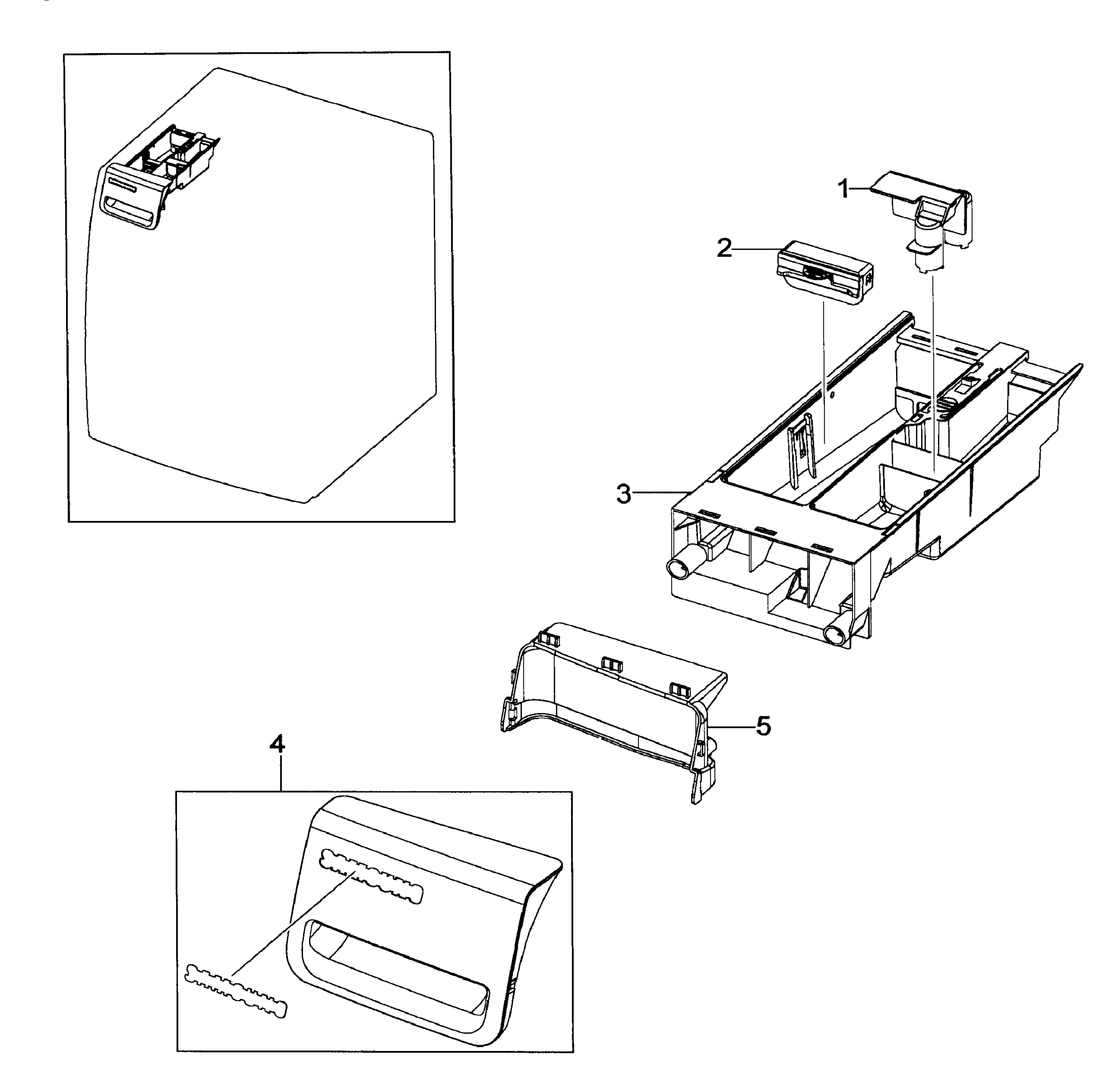 1
2
3
5
4