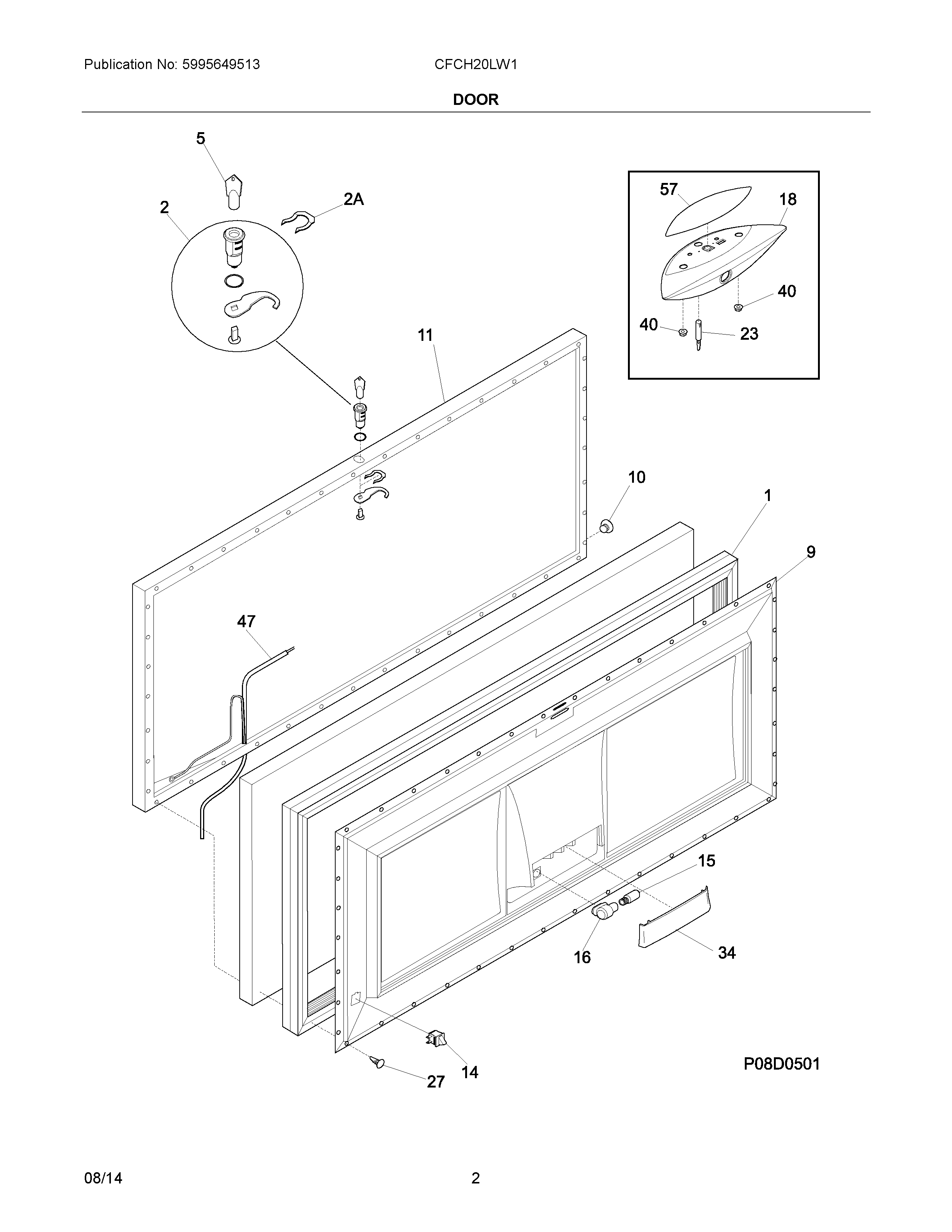 Publication No: 5995649513 CFCH20LW1

DOOR

5
2
2A
57
18
40
40
23
11
10
1
9
47
15
16
34
14
27
P08D0501

08/14 2