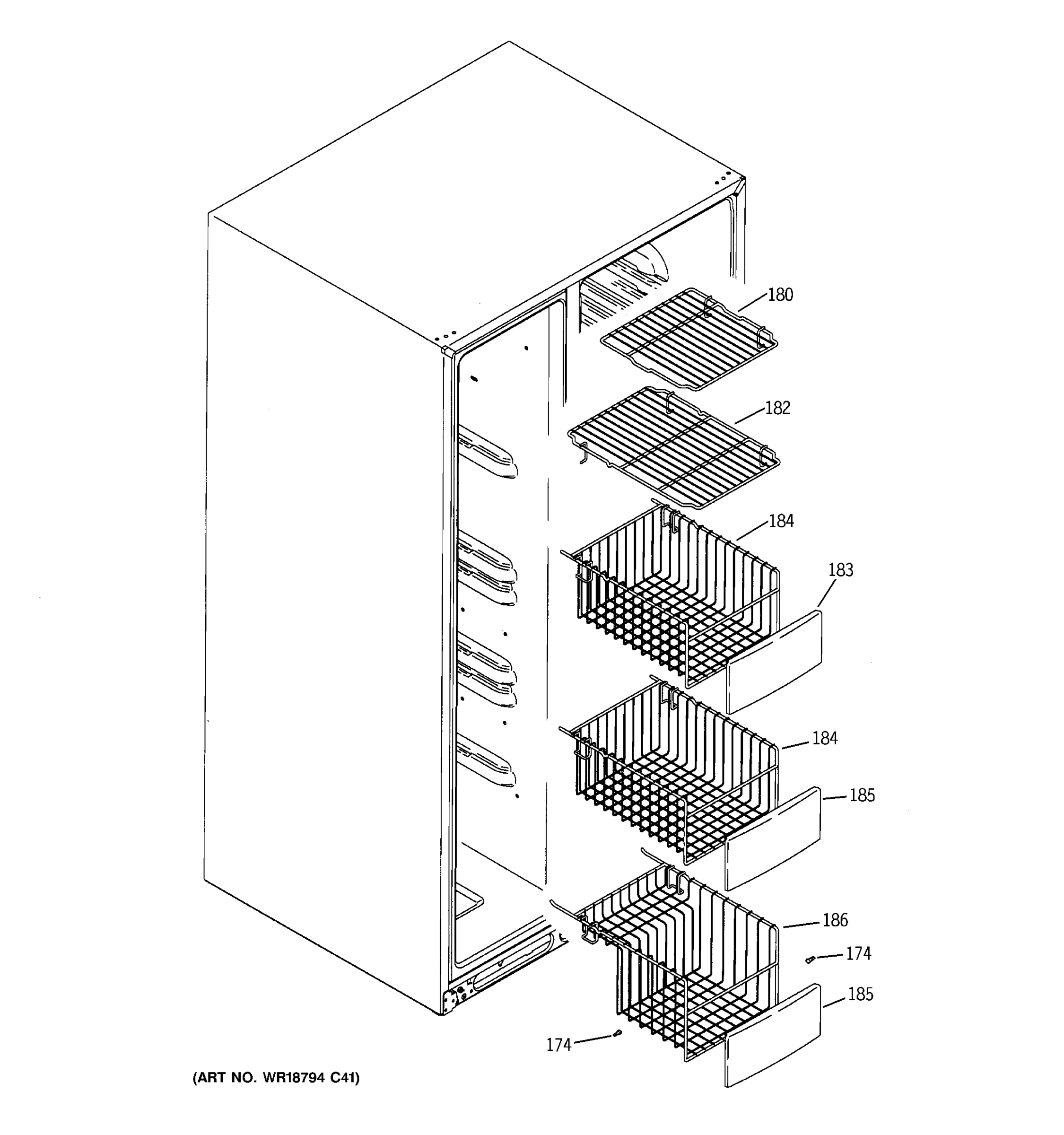 180
182
184
183
184
185
186
174
185
174
(ART NO. WR18794 C41)