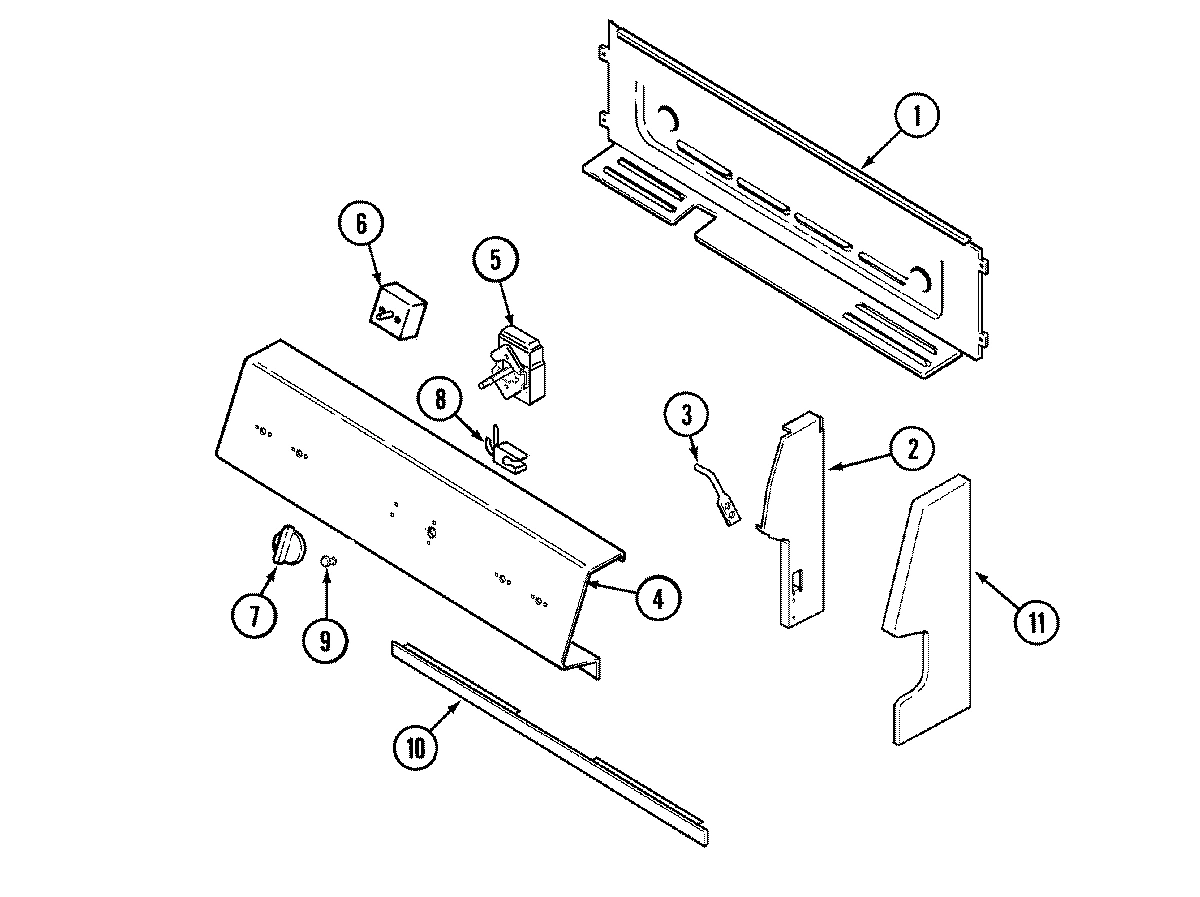 1
6
5
8
3
2
7
9
4
11
10