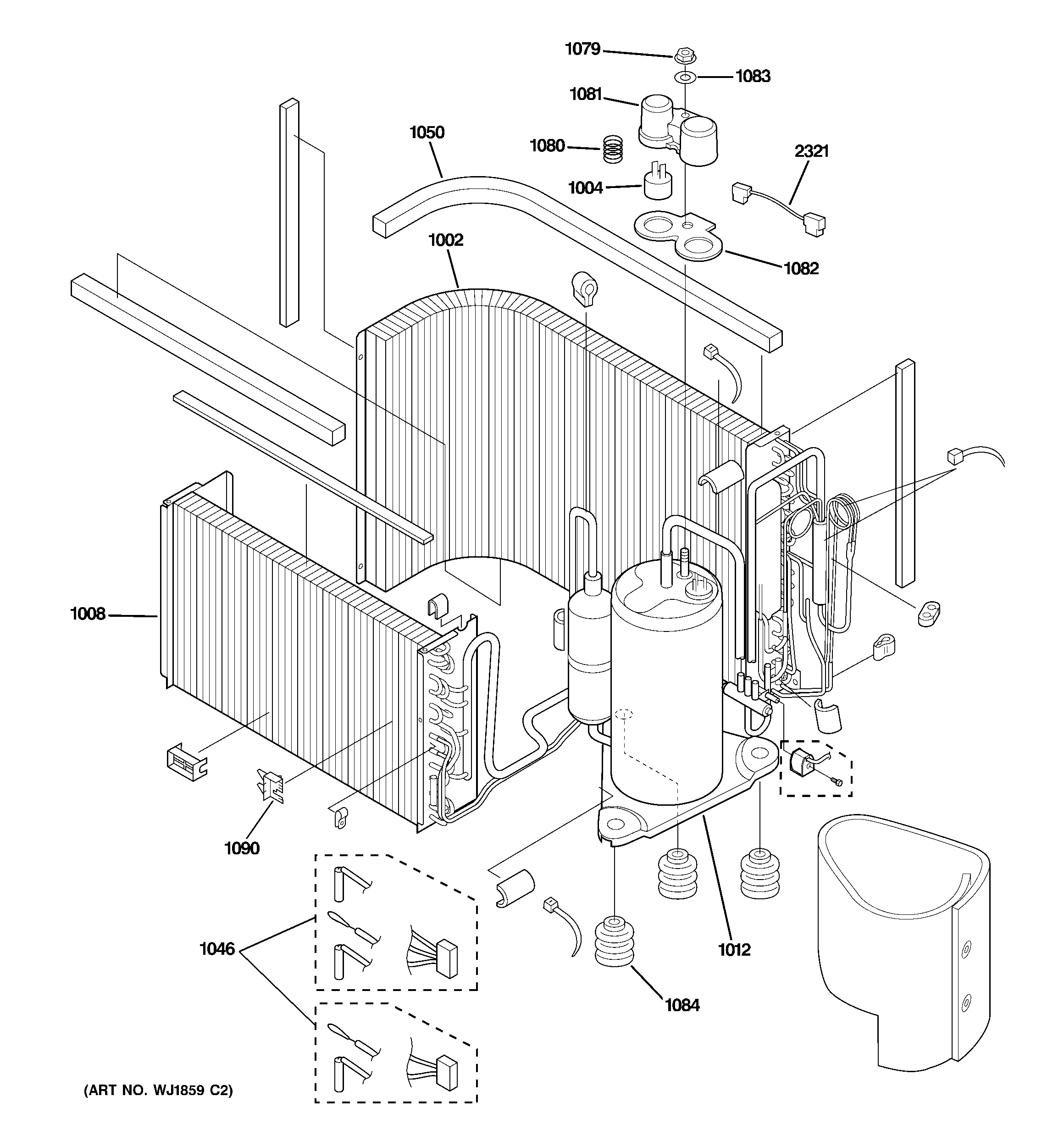 1079
1083
1081
1050
1080
2321
1004
1002
1082
1008
1090
1046
1012
1084
(ART NO. WJ1859 C2)