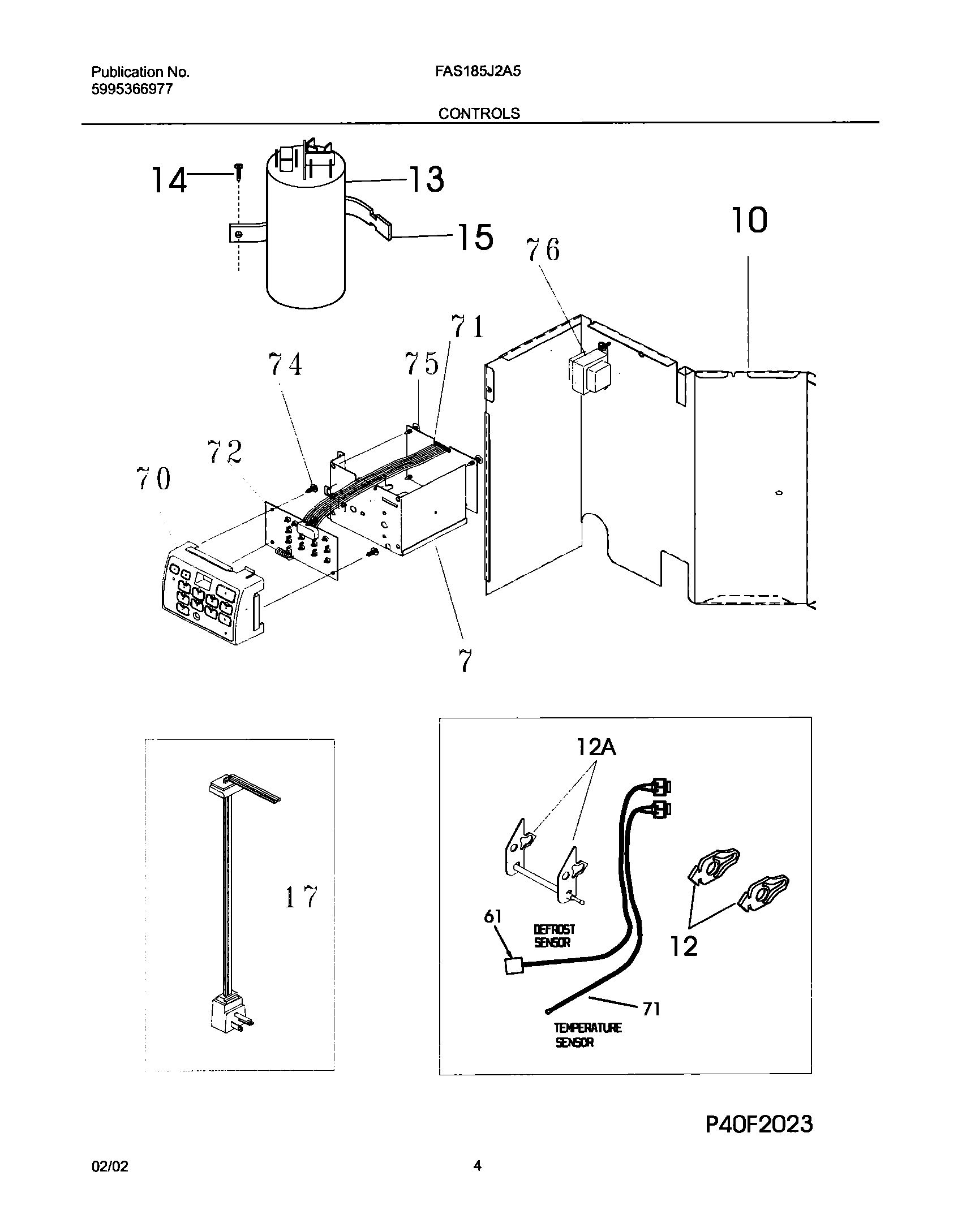 Publication No.
5995366977

FAS185J2A5

CONTROLS

14
13
15
10
76
71
75
74
72
70
7

17

12A
61
DEFROST SENSOR
12
71
TEMPERATURE SENSOR

P40F2023

02/02

4