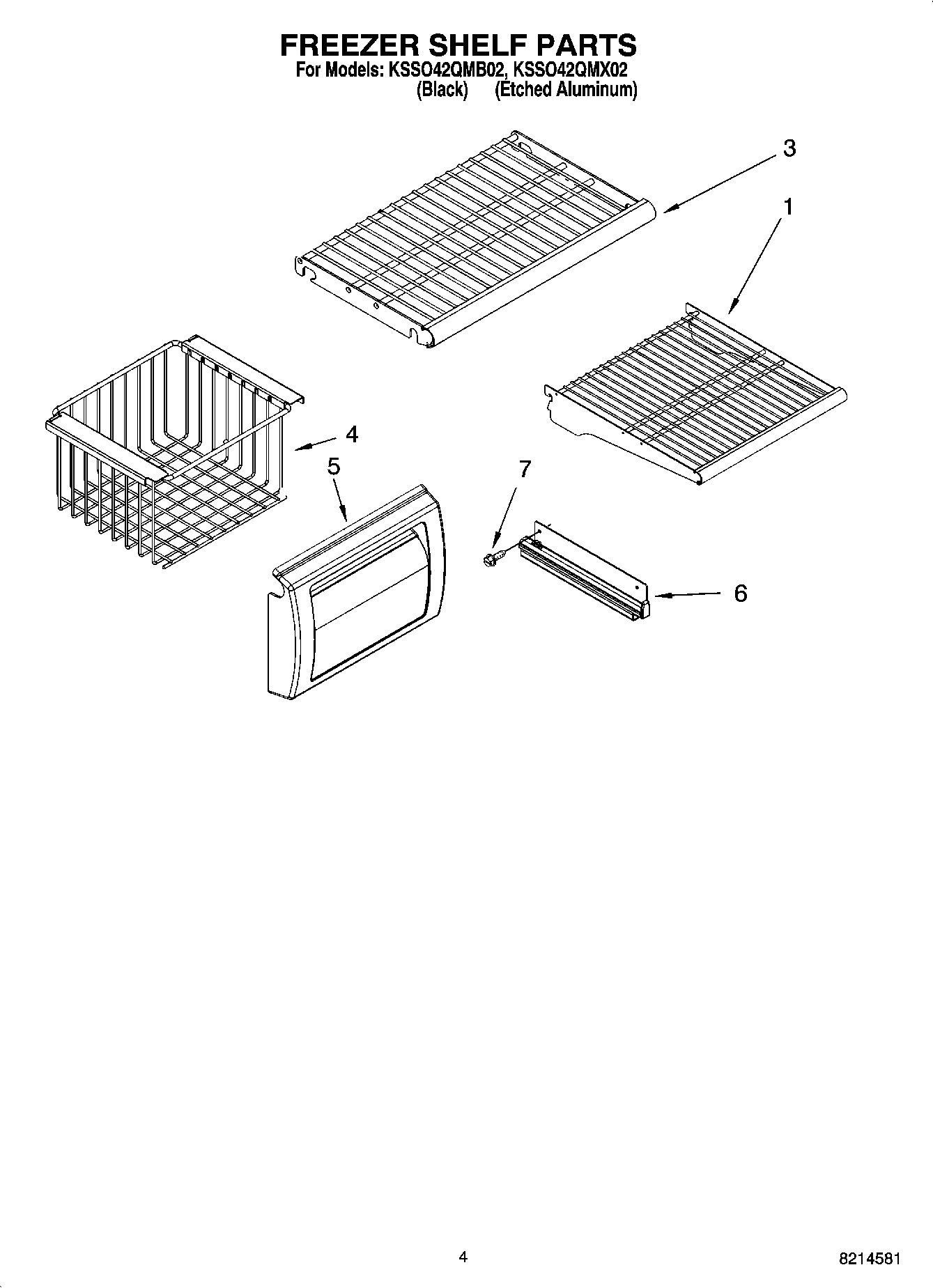 FREEZER SHELF PARTS
For Models: KSSO42QMB02, KSSO42QMX02
(Black) (Etched Aluminum)

3

1

4

5

7

6

4

8214581