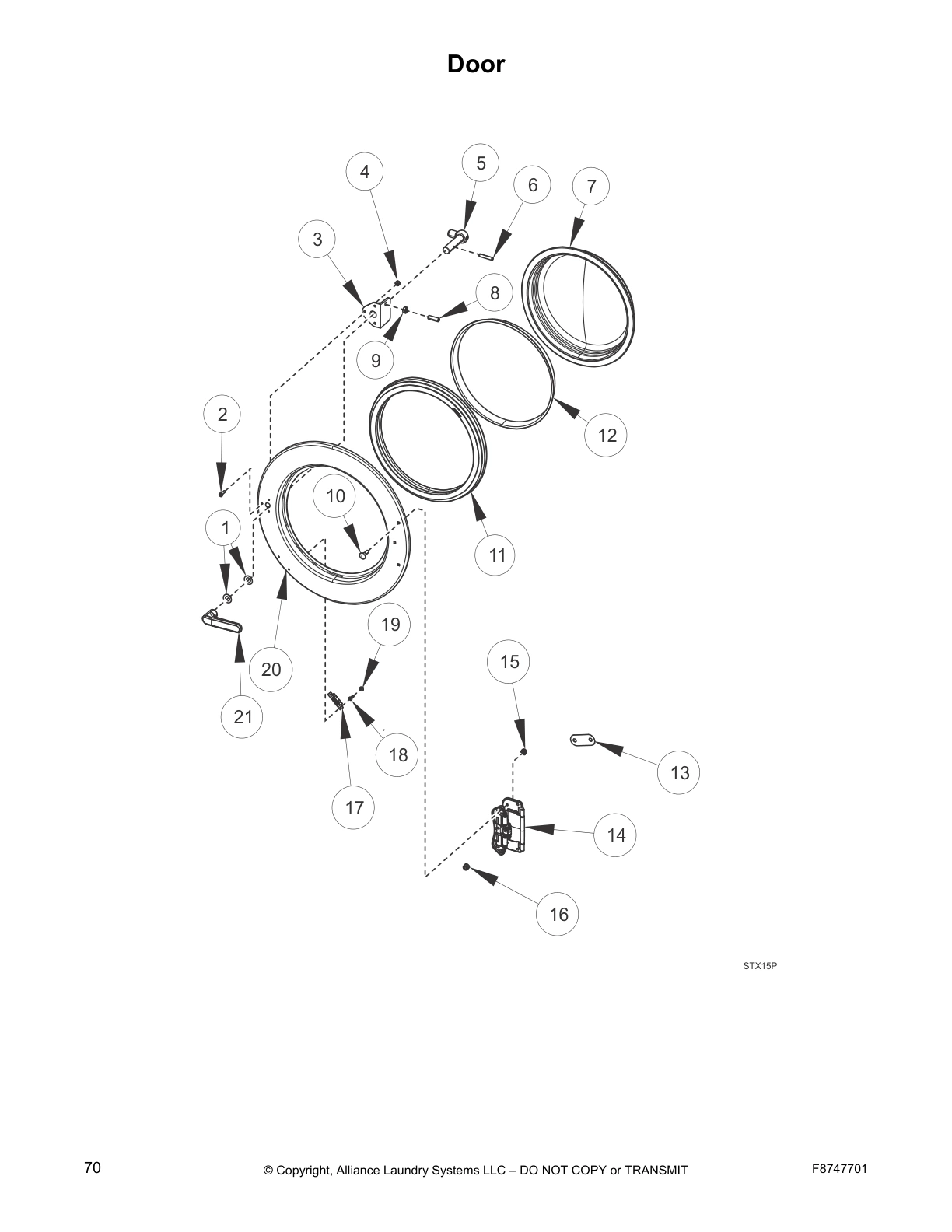 Door

4
5
6
7
3
8
9
2
12
10
1
11
19
20
15
21
18
13
17
14
16

STX15P

70
© Copyright, Alliance Laundry Systems LLC – DO NOT COPY or TRANSMIT
F8747701