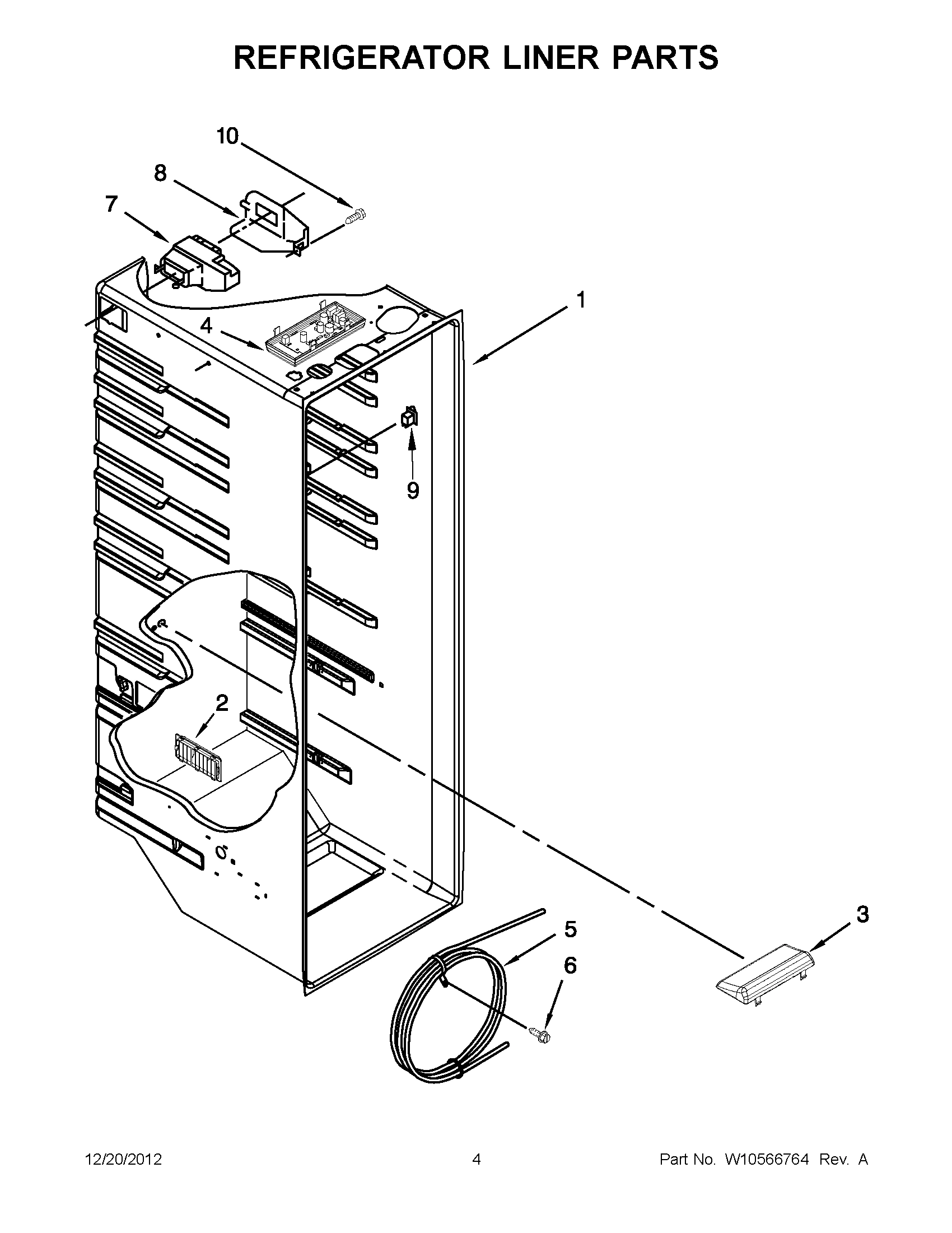 REFRIGERATOR LINER PARTS

10
8
7
1
4
9
2
3
5
6

12/20/2012
4
Part No. W10566764 Rev. A