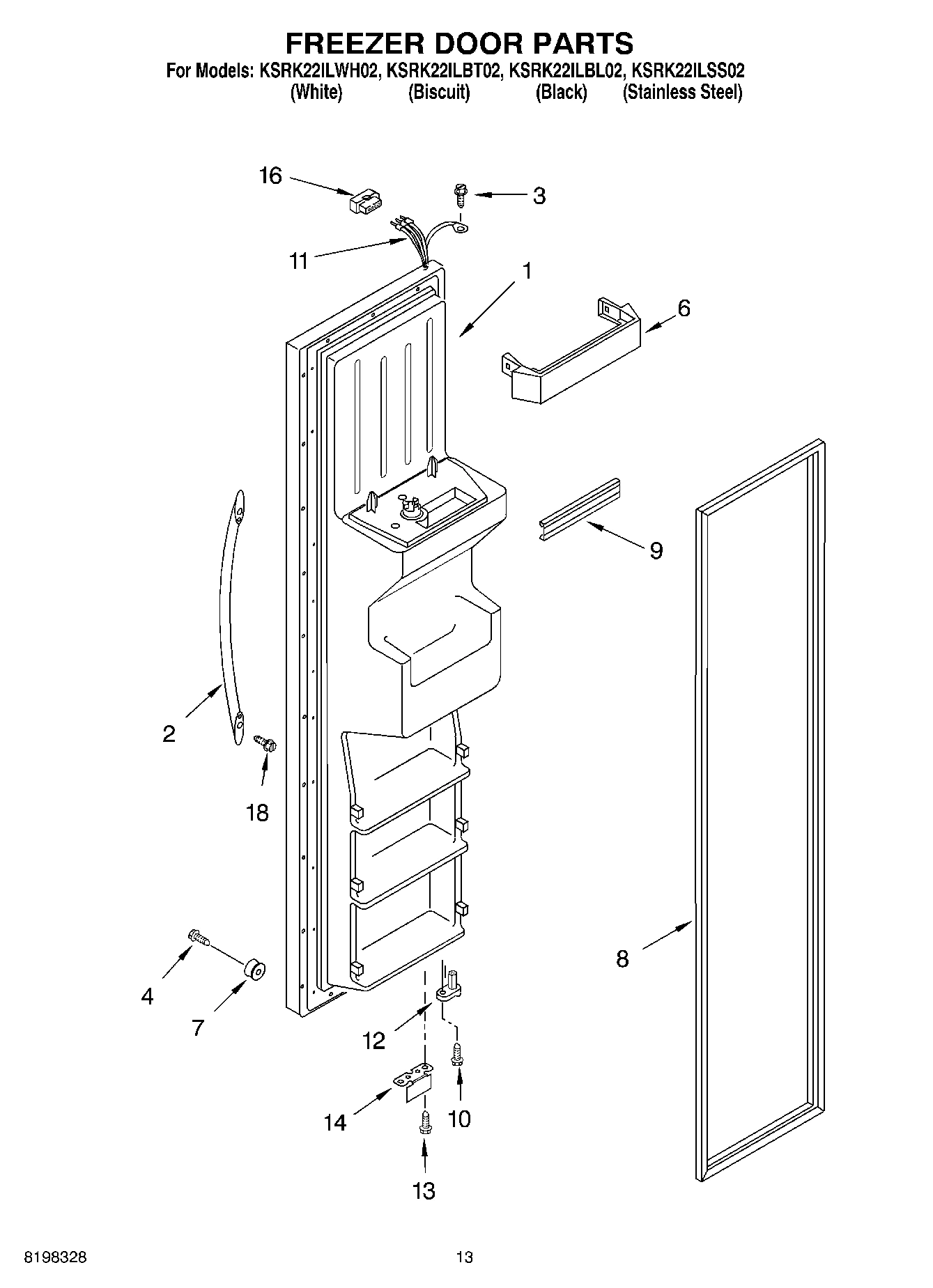 FREEZER DOOR PARTS

For Models: KSRK22ILWH02, KSRK22ILBT02, KSRK22ILBL02, KSRK22ILSS02
(White) (Biscuit) (Black) (Stainless Steel)

16

3

11

1

6

9

2

18

8

4

7

12

14

10

13

8198328

13